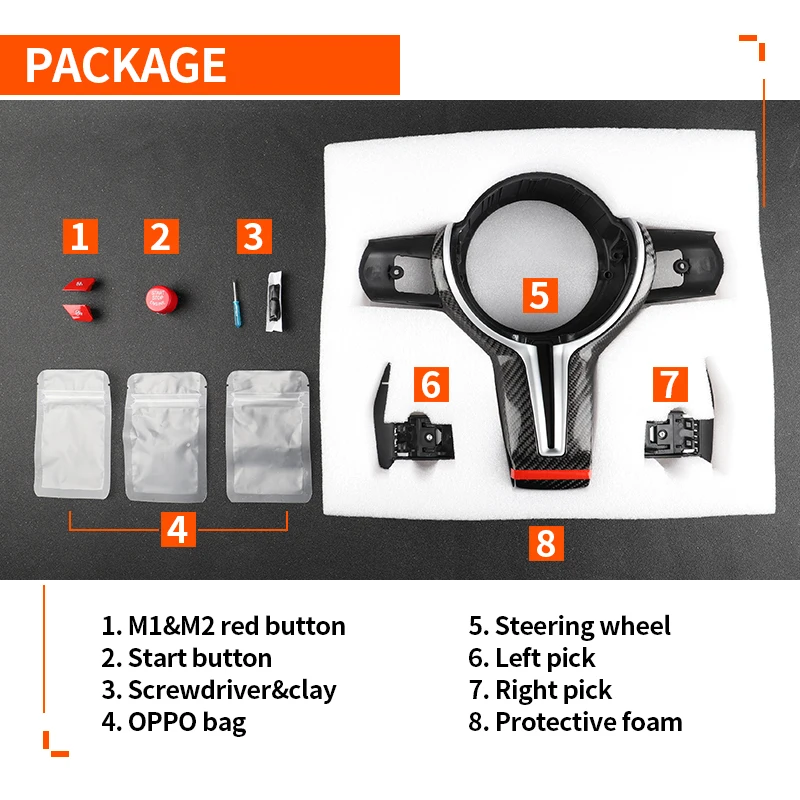 PACKAGE

1
2
3
5
6
7
4
8

1. M1&M2 red button
2. Start button
3. Screwdriver&clay
4. OPPO bag

5. Steering wheel
6. Left pick
7. Right pick
8. Protective foam