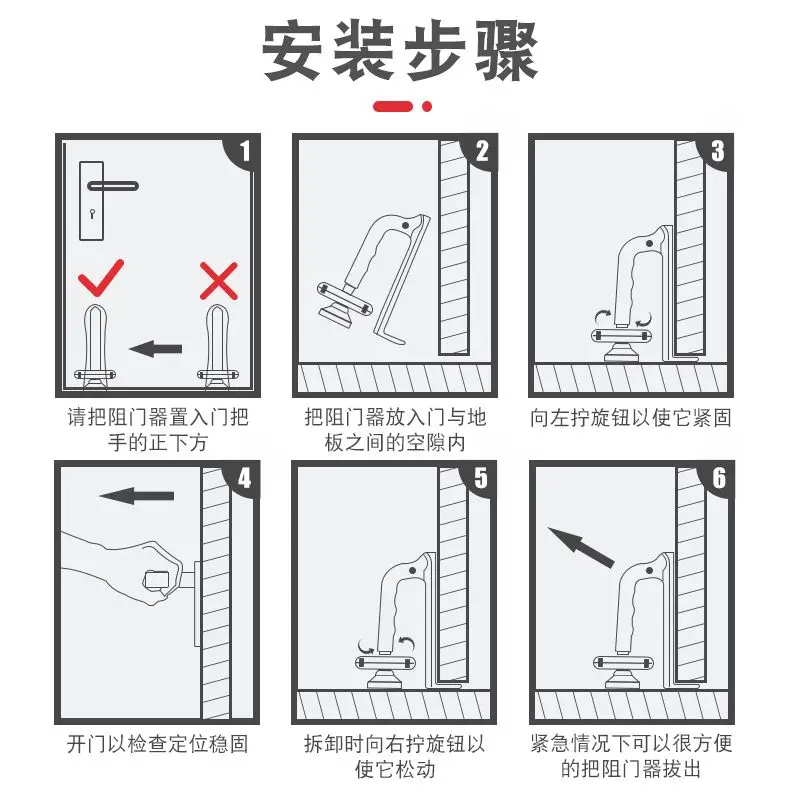 安装步骤

1
请把阻门器置入门把手的正下方

2
把阻门器放入门与地板之间的空隙内

3
向左拧旋钮以使它紧固

4
开门以检查定位稳固

5
拆卸时向右拧旋钮以使它松动

6
紧急情况下可以很方便的把阻门器拔出