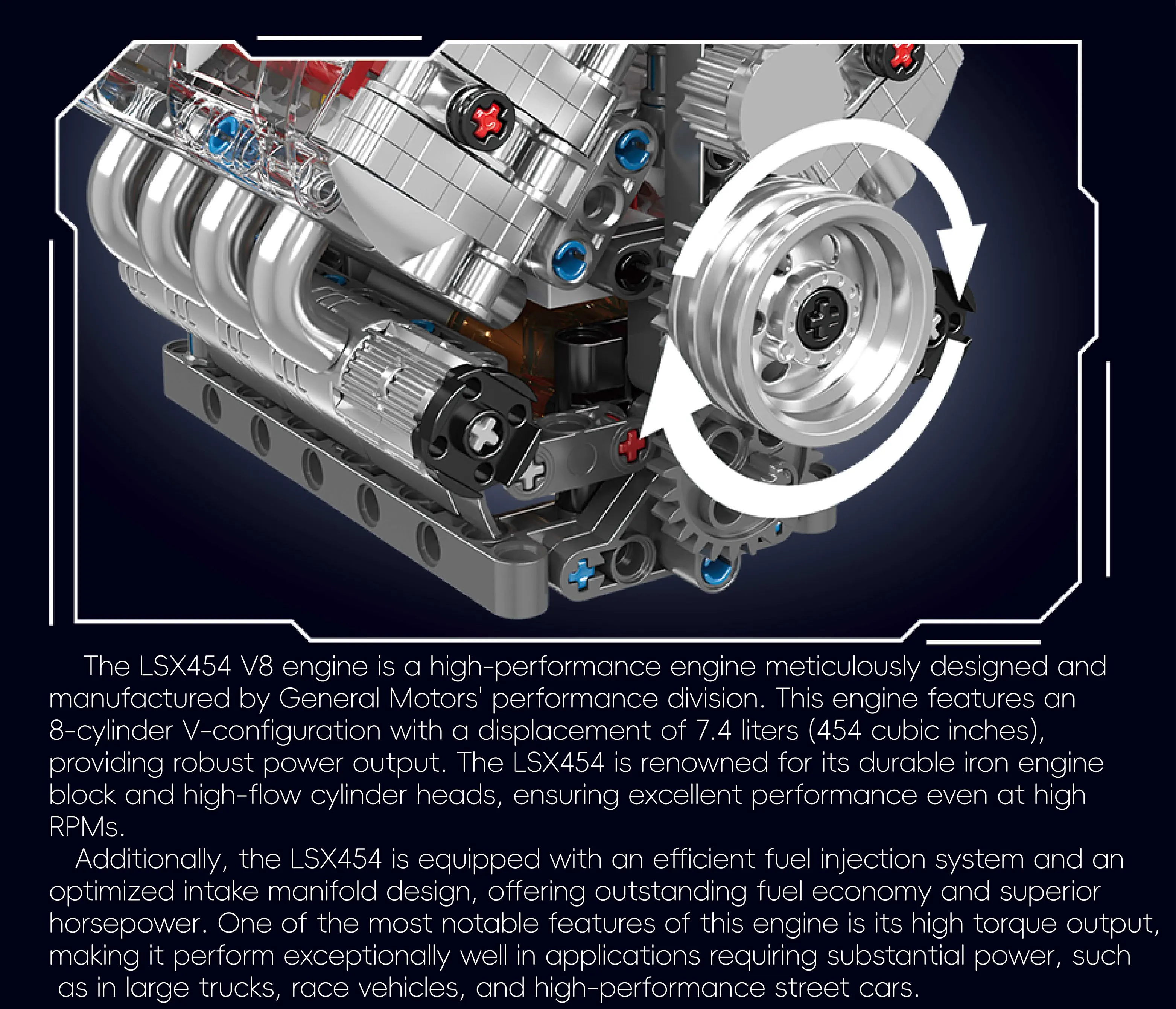 The LSX454 V8 engine is a high-performance engine meticulously designed and manufactured by General Motors' performance division. This engine features an 8-cylinder V-configuration with a displacement of 7.4 liters (454 cubic inches), providing robust power output. The LSX454 is renowned for its durable iron engine block and high-flow cylinder heads, ensuring excellent performance even at high RPMs.

Additionally, the LSX454 is equipped with an efficient fuel injection system and an optimized intake manifold design, offering outstanding fuel economy and superior horsepower. One of the most notable features of this engine is its high torque output, making it perform exceptionally well in applications requiring substantial power, such as in large trucks, race vehicles, and high-performance street cars.