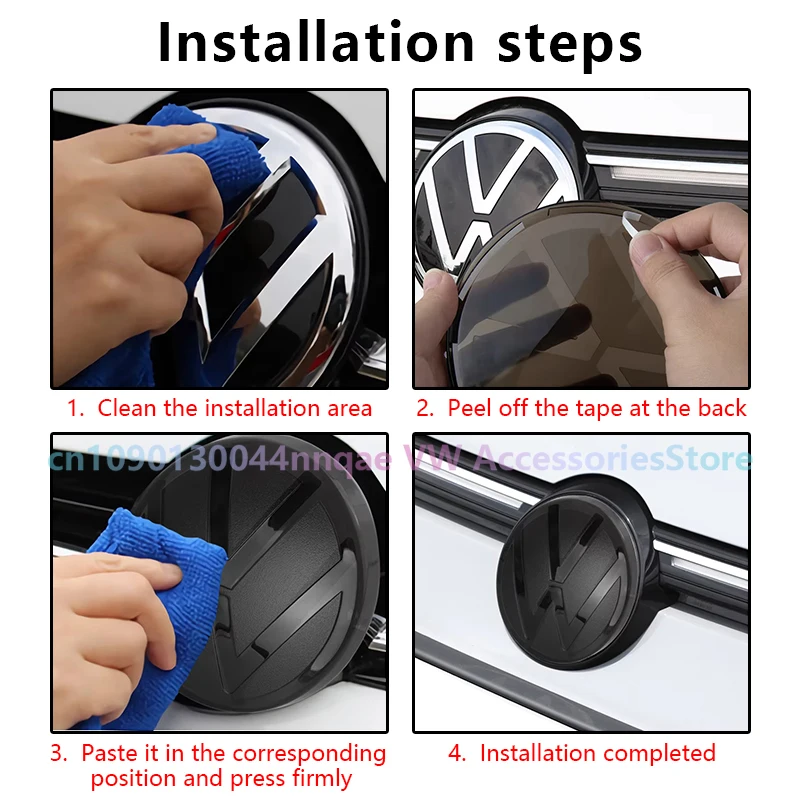 Installation steps

1. Clean the installation area

2. Peel off the tape at the back

cn1090130044nnqae VW AccessoriesStore

3. Paste it in the corresponding position and press firmly

4. Installation completed