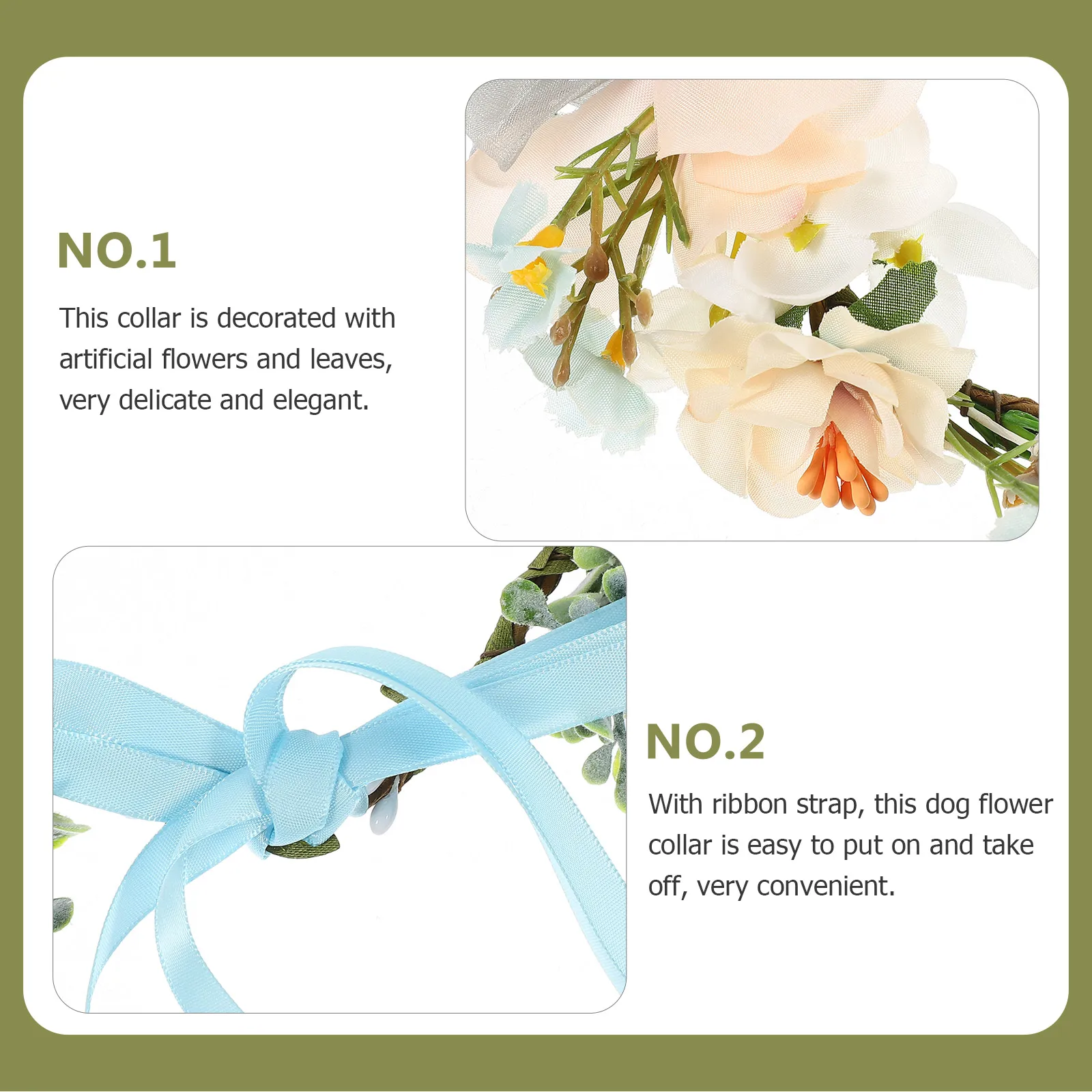 NO.1

This collar is decorated with artificial flowers and leaves, very delicate and elegant.

NO.2

With ribbon strap, this dog flower collar is easy to put on and take off, very convenient.