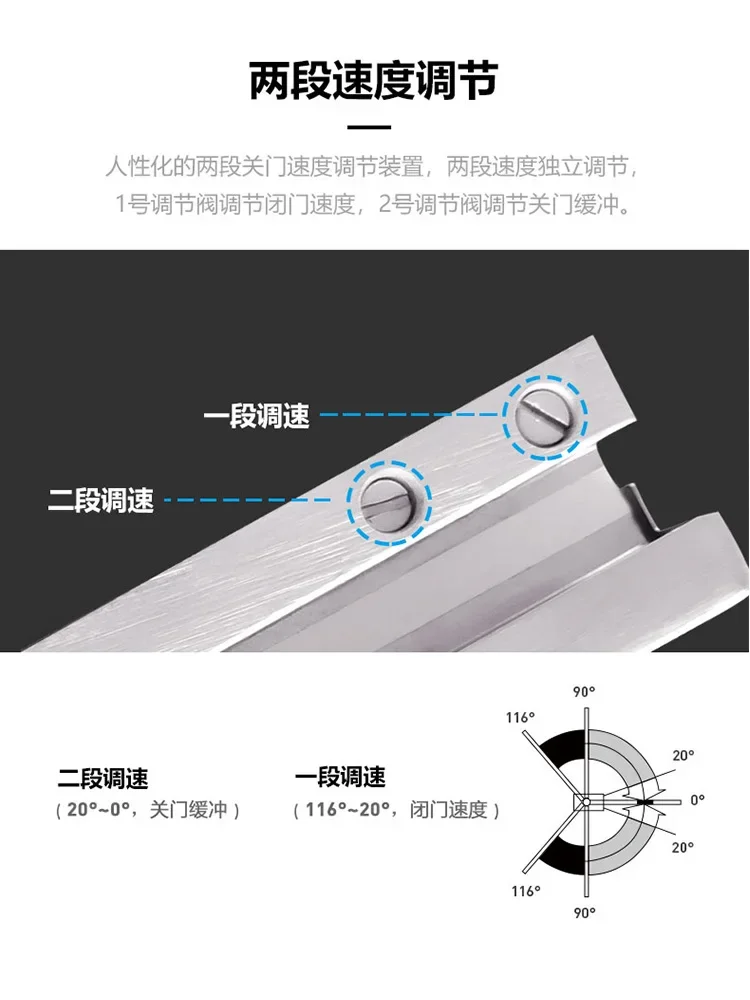 两段速度调节

人性化的两段关门速度调节装置，两段速度独立调节，1号调节阀调节闭门速度，2号调节阀调节关门缓冲。

一段调速

二段调速

二段调速
（20°~0°，关门缓冲）

一段调速
（116°~20°，闭门速度）

90°
116°
20°
0°
20°
116°
90°