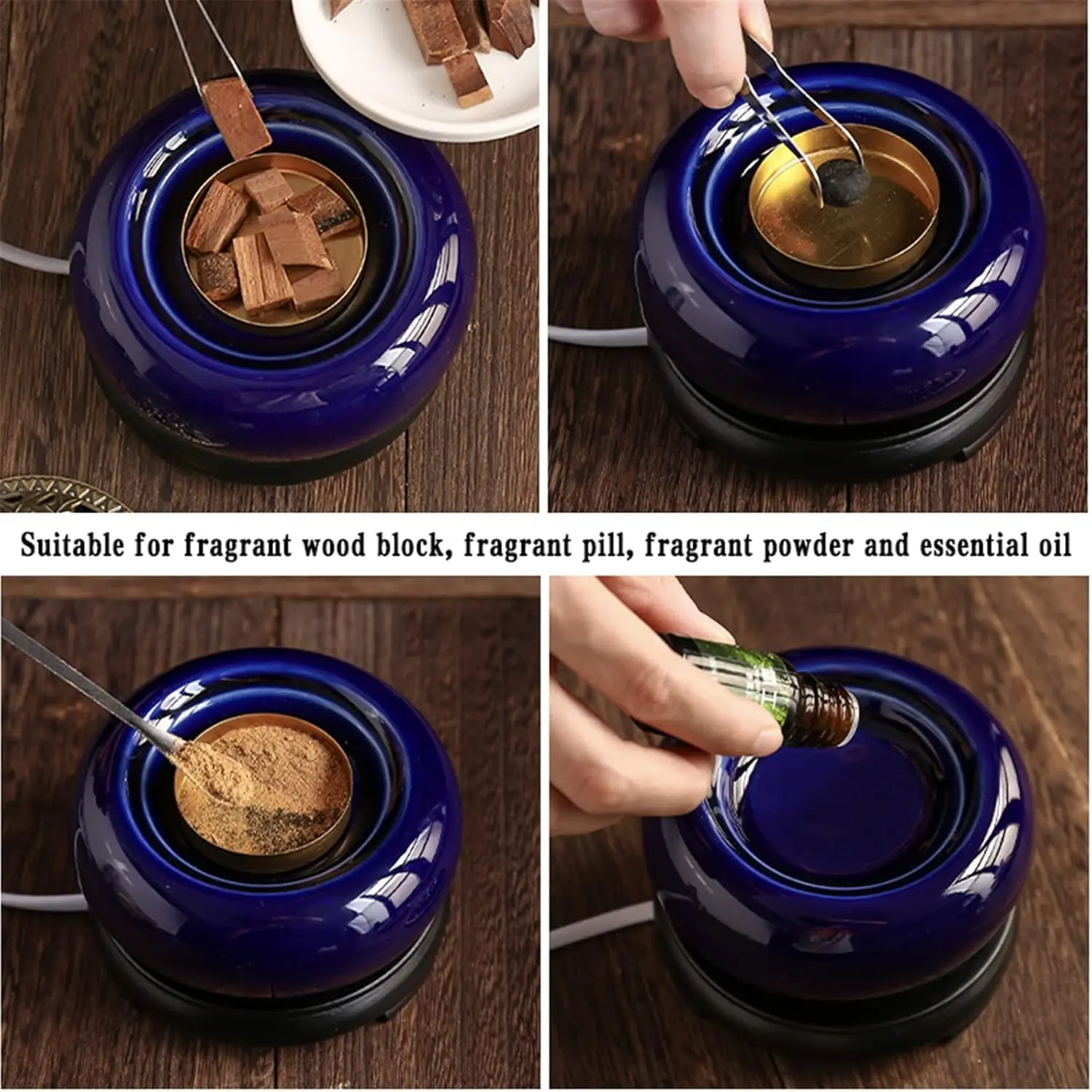 Suitable for fragrant wood block, fragrant pill, fragrant powder and essential oil