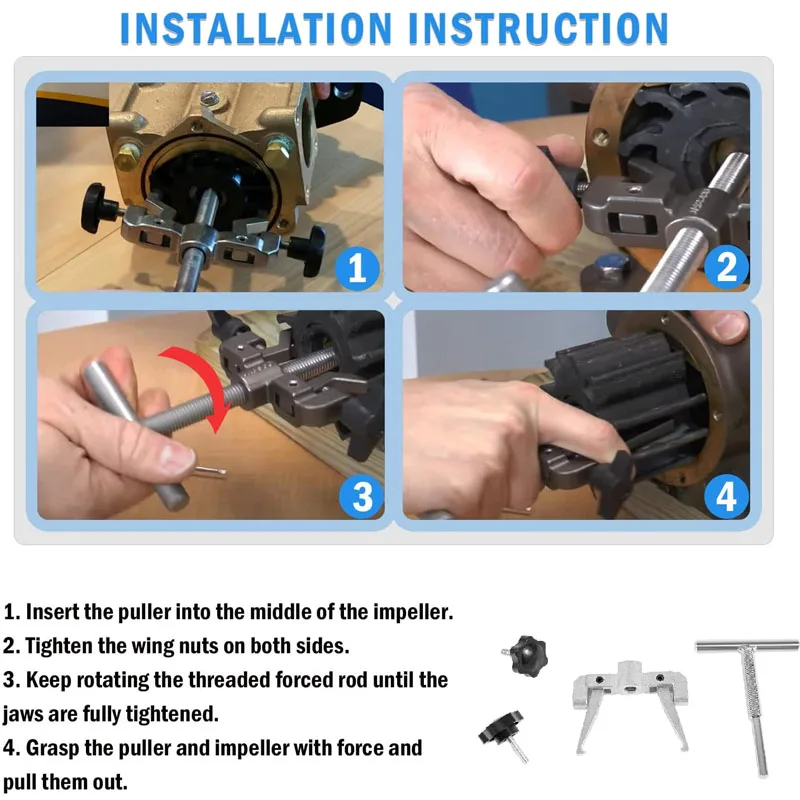 INSTALLATION INSTRUCTION

1

2

3

4

1. Insert the puller into the middle of the impeller.
2. Tighten the wing nuts on both sides.
3. Keep rotating the threaded forced rod until the jaws are fully tightened.
4. Grasp the puller and impeller with force and pull them out.