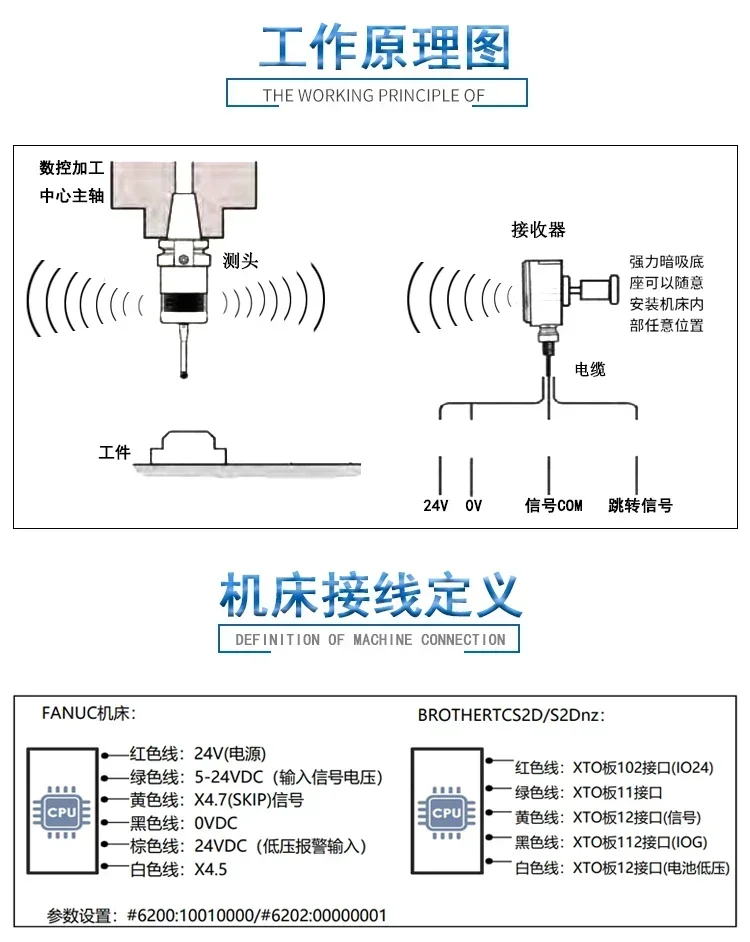 工作原理图

THE WORKING PRINCIPLE OF

数控加工中心主轴

测头

工件

接收器

强力暗吸底座可以随意安装机床内部任意位置

电缆

24V 0V 信号COM 跳转信号

机床接线定义

DEFINITION OF MACHINE CONNECTION

FANUC机床:

CPU

红色线: 24V(电源)
绿色线: 5-24VDC (输入信号电压)
黄色线: X4.7(SKIP)信号
黑色线: 0VDC
棕色线: 24VDC (低压报警输入)
白色线: X4.5

参数设置: #6200:10010000/#6202:00000001

BROTHERTCS2D/S2Dnz:

CPU

红色线: XTO板102接口(IO24)
绿色线: XTO板11接口
黄色线: XTO板12接口(信号)
黑色线: XTO板112接口(IOG)
白色线: XTO板12接口(电池低压)