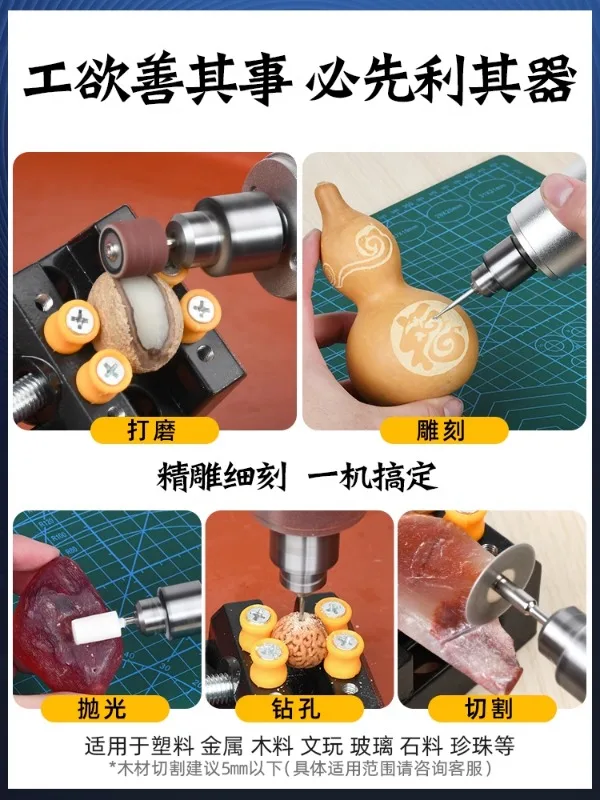 工欲善其事 必先利其器

打磨

雕刻

精雕细刻 一机搞定

抛光

钻孔

切割

适用于塑料 金属 木料 文玩 玻璃 石料 珍珠等

*木材切割建议5mm以下（具体适用范围请咨询客服）