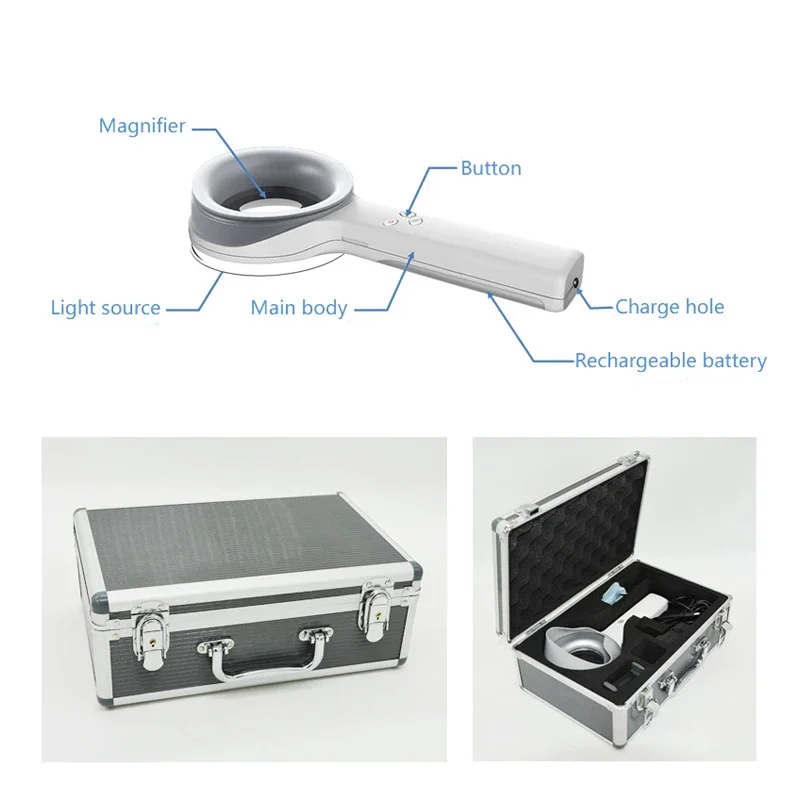 Magnifier
Button
Light source
Main body
Charge hole
Rechargeable battery