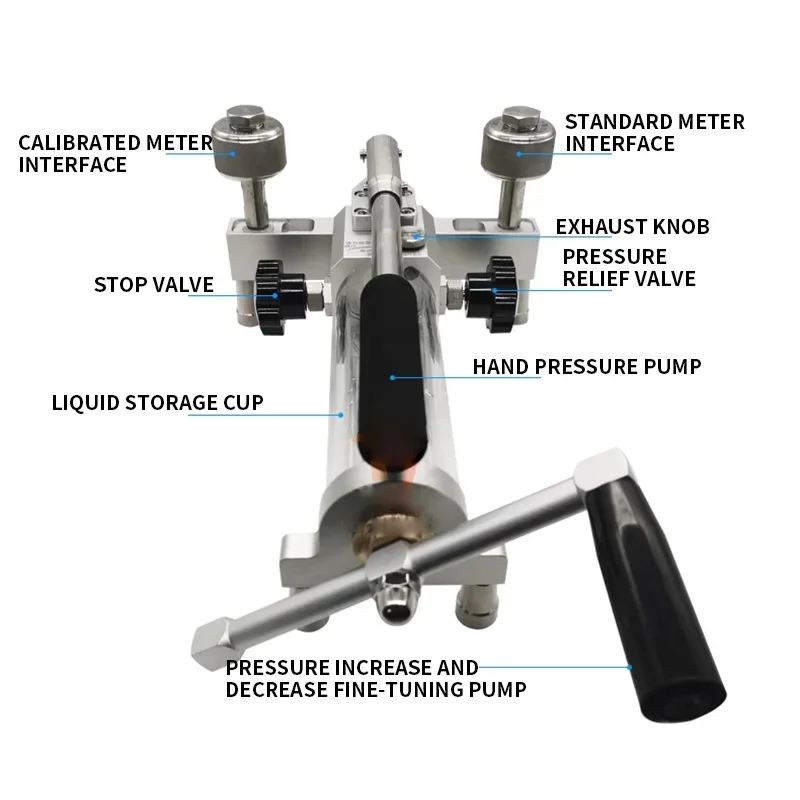 CALIBRATED METER INTERFACE

STANDARD METER INTERFACE

EXHAUST KNOB

PRESSURE RELIEF VALVE

STOP VALVE

HAND PRESSURE PUMP

LIQUID STORAGE CUP

PRESSURE INCREASE AND DECREASE FINE-TUNING PUMP