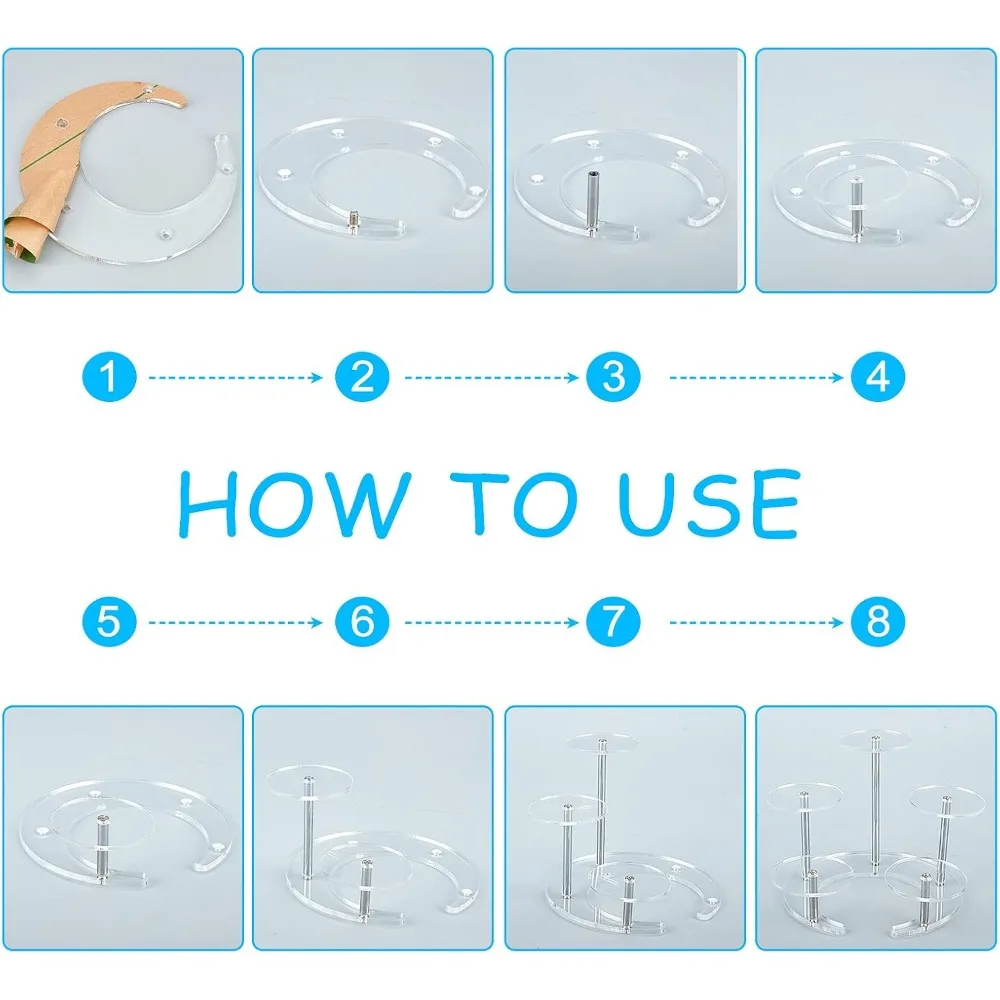 1 2 3 4

HOW TO USE

5 6 7 8