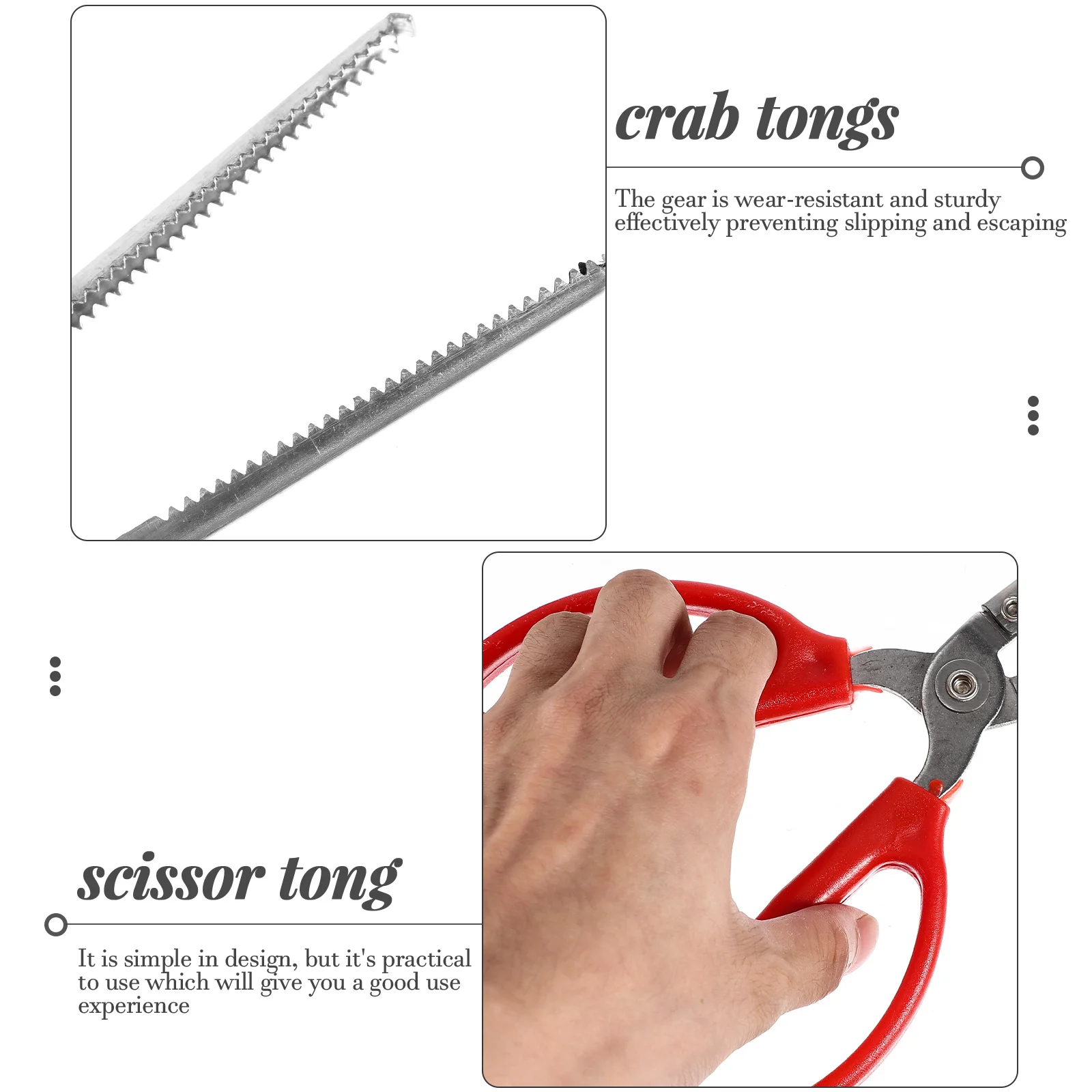 crab tongs

The gear is wear-resistant and sturdy effectively preventing slipping and escaping

scissor tong

It is simple in design, but it's practical to use which will give you a good use experience