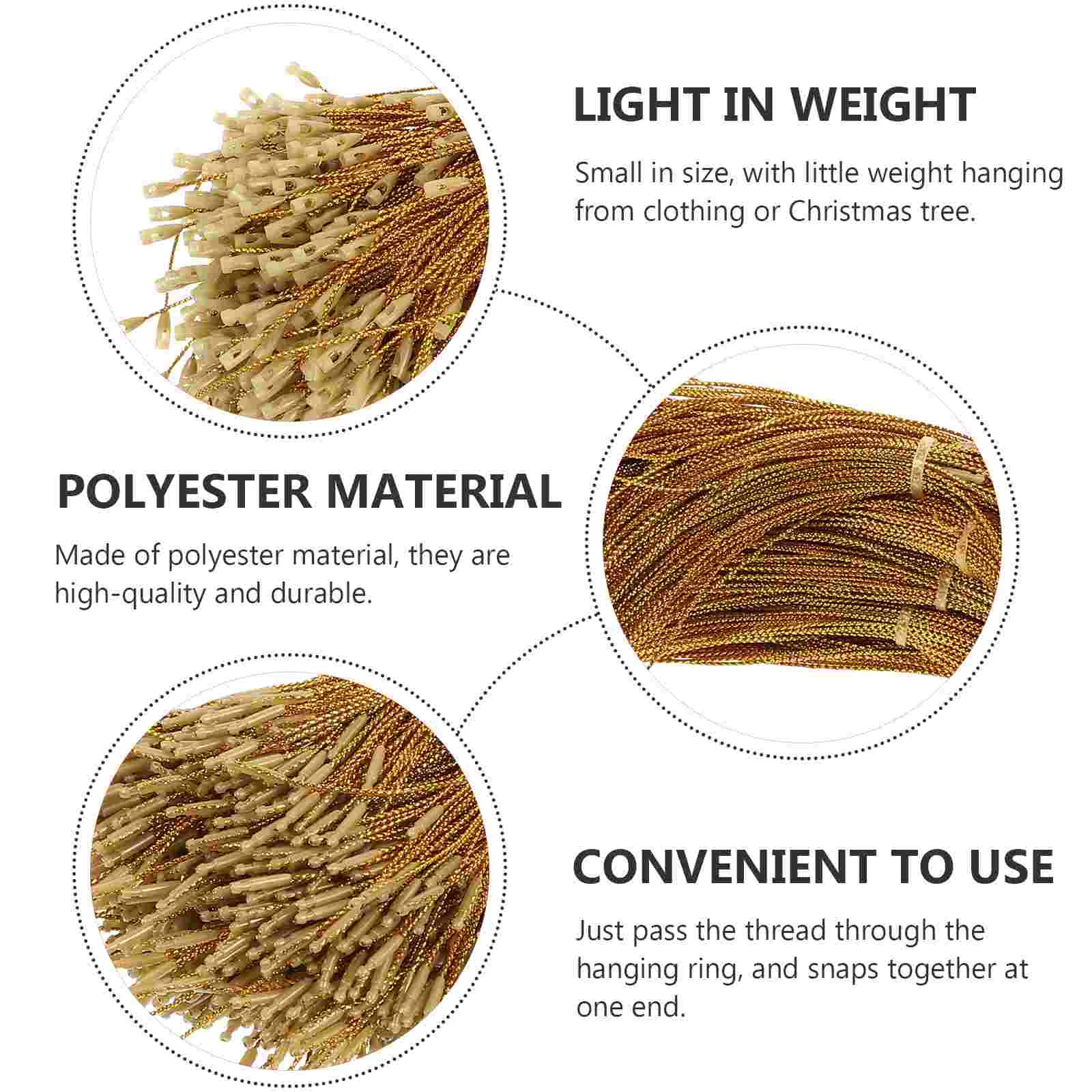 LIGHT IN WEIGHT

Small in size, with little weight hanging from clothing or Christmas tree.

POLYESTER MATERIAL

Made of polyester material, they are high-quality and durable.

CONVENIENT TO USE

Just pass the thread through the hanging ring, and snaps together at one end.