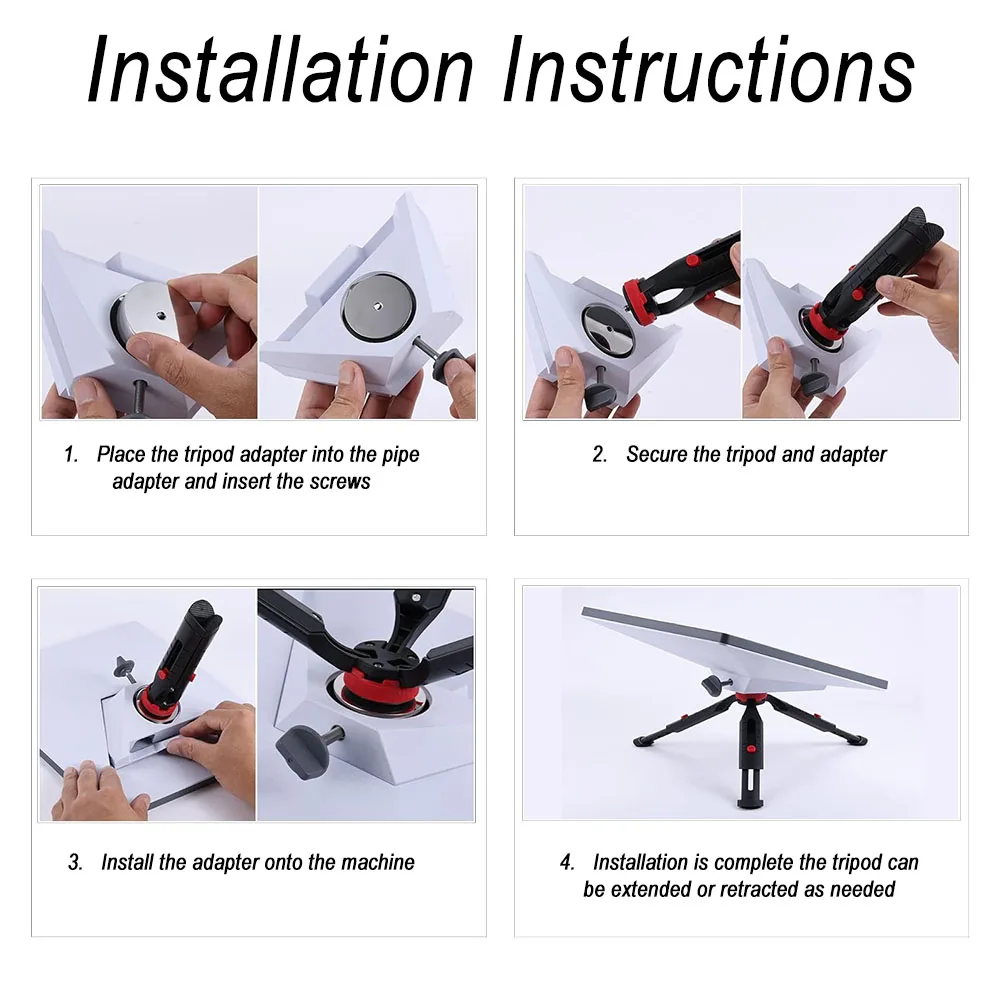 Installation Instructions

1. Place the tripod adapter into the pipe adapter and insert the screws

2. Secure the tripod and adapter

3. Install the adapter onto the machine

4. Installation is complete the tripod can be extended or retracted as needed