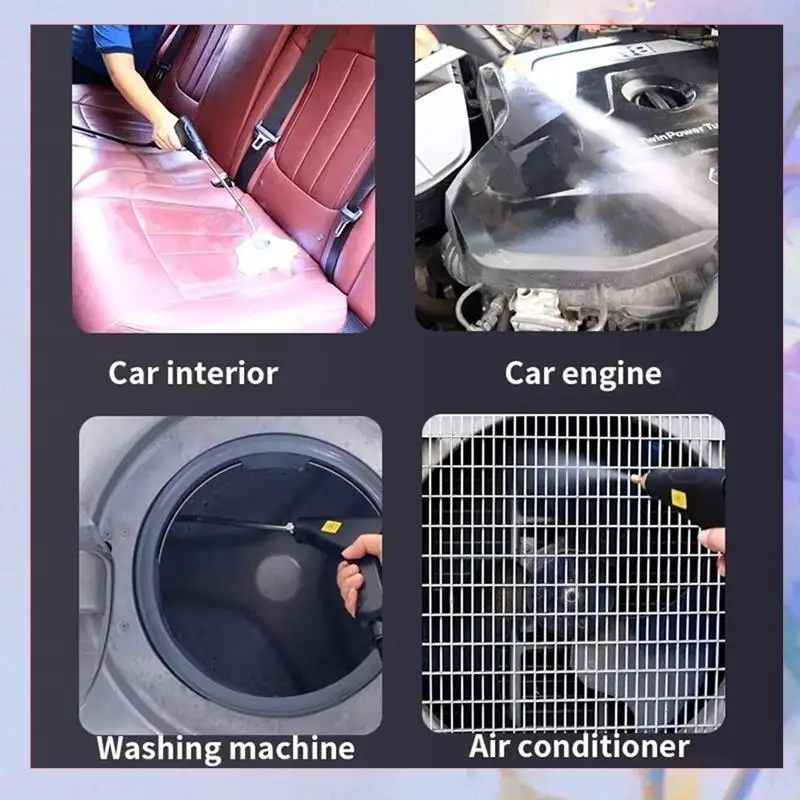 TwinPowerTu

Car interior

Car engine

Washing machine

Air conditioner