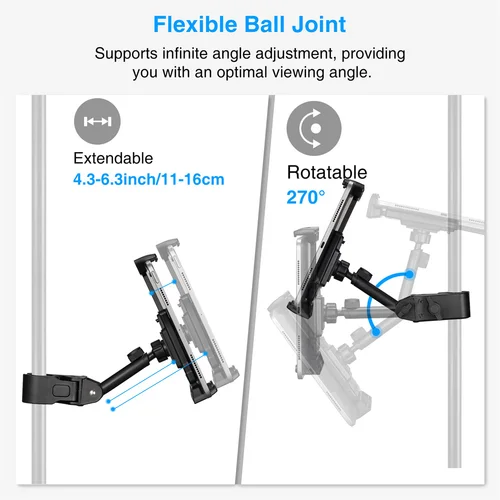 Flexible Ball Joint

Supports infinite angle adjustment, providing you with an optimal viewing angle.

Extendable
4.3-6.3inch/11-16cm

Rotatable
270°