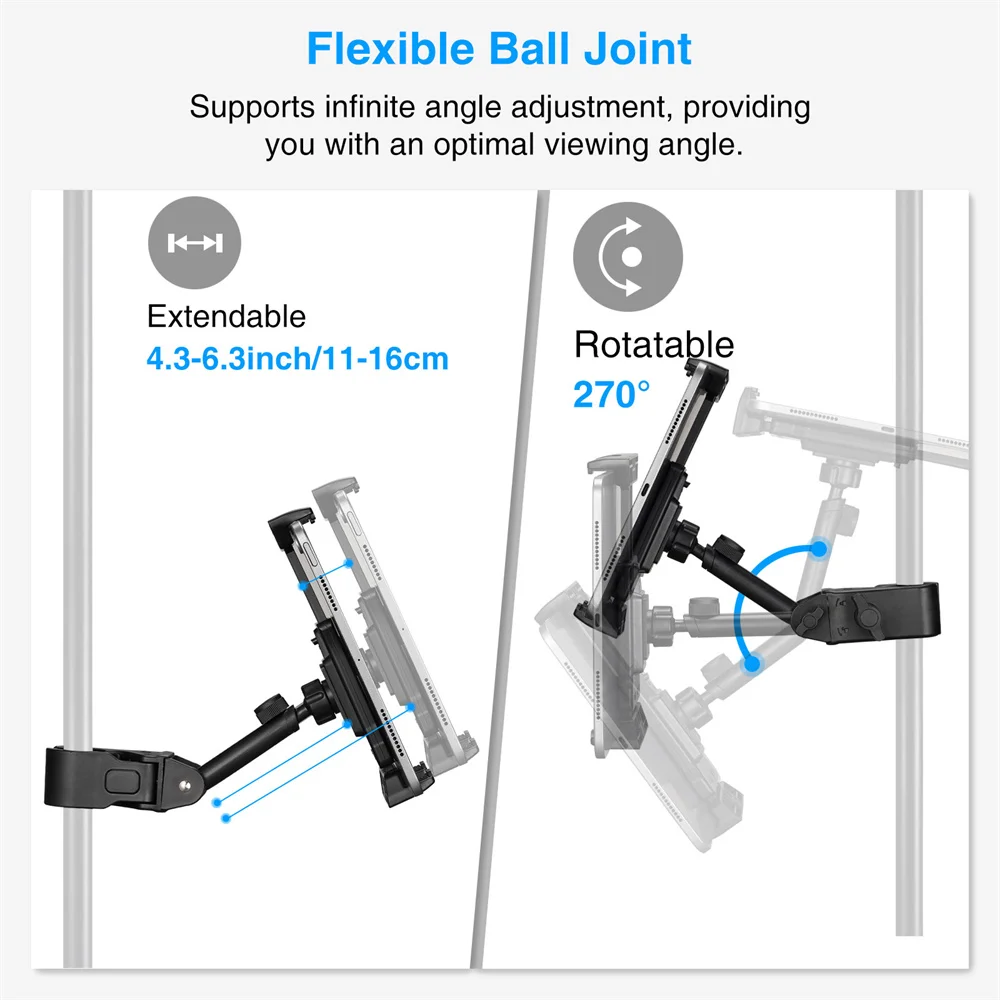 Flexible Ball Joint

Supports infinite angle adjustment, providing you with an optimal viewing angle.

Extendable
4.3-6.3inch/11-16cm

Rotatable
270°