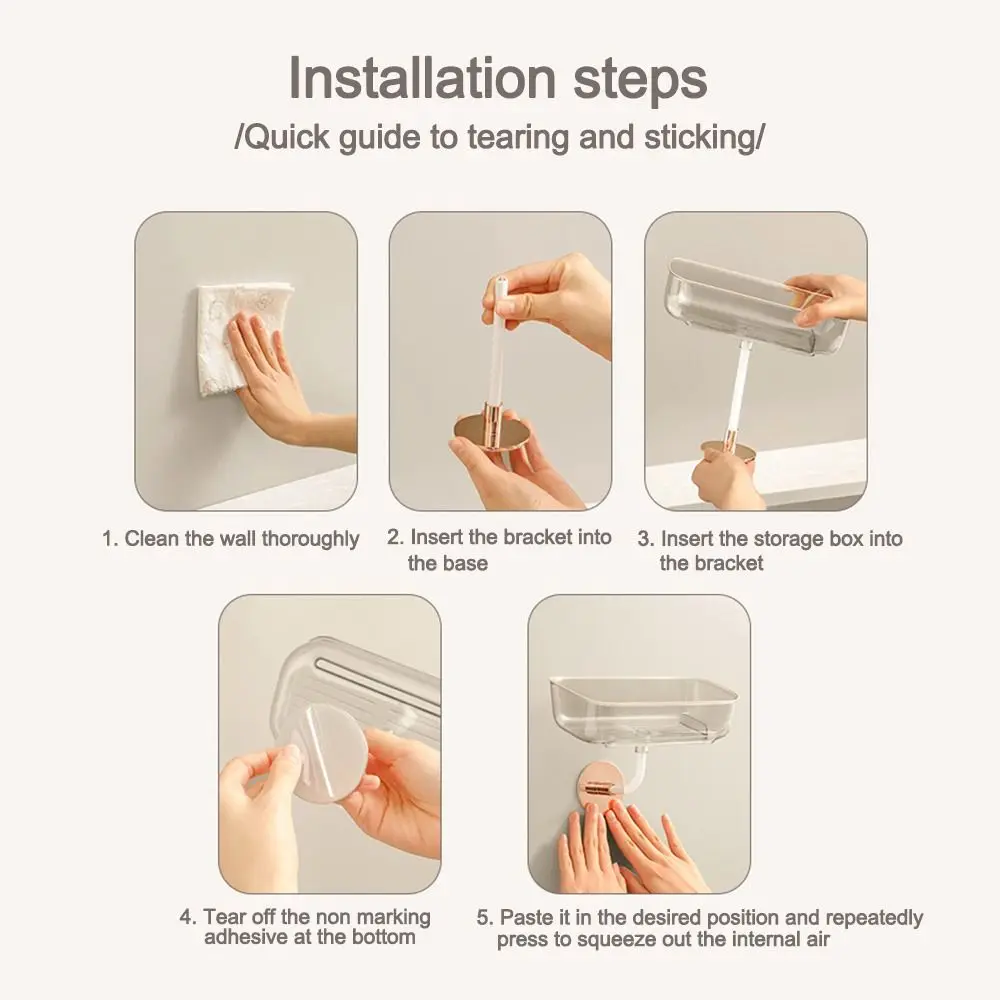 Installation steps
/Quick guide to tearing and sticking/

1. Clean the wall thoroughly

2. Insert the bracket into the base

3. Insert the storage box into the bracket

4. Tear off the non marking adhesive at the bottom

5. Paste it in the desired position and repeatedly press to squeeze out the internal air