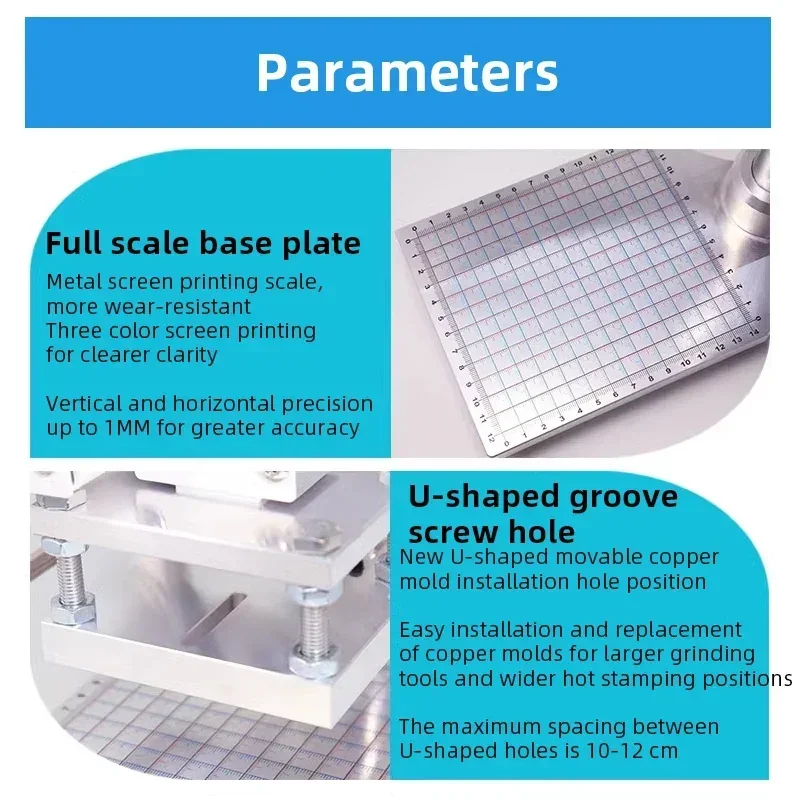 Parameters

Full scale base plate

Metal screen printing scale, more wear-resistant
Three color screen printing for clearer clarity

Vertical and horizontal precision up to 1MM for greater accuracy

U-shaped groove screw hole

New U-shaped movable copper mold installation hole position

Easy installation and replacement of copper molds for larger grinding tools and wider hot stamping positions

The maximum spacing between U-shaped holes is 10-12 cm