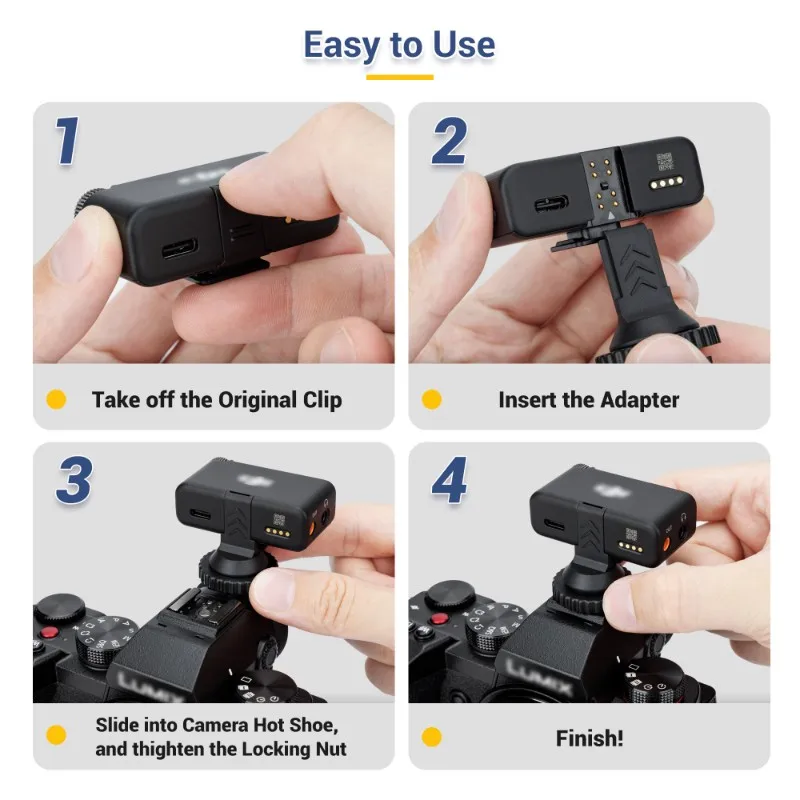 Easy to Use

1

Take off the Original Clip

2

Insert the Adapter

3

LUMIX

Slide into Camera Hot Shoe, and thighten the Locking Nut

4

LUMIX

Finish!