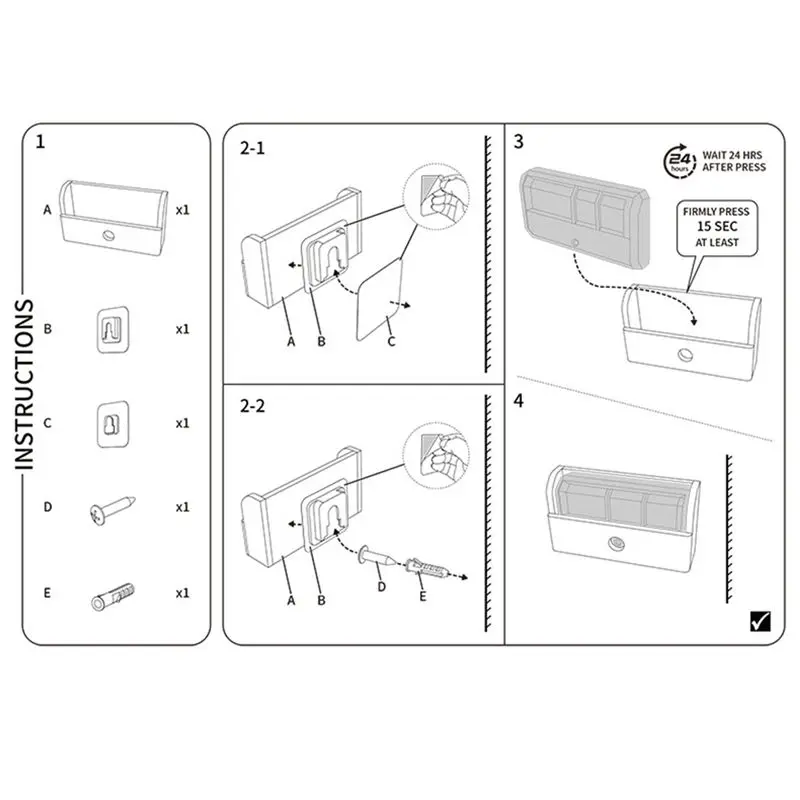 INSTRUCTIONS

1

A x1

B x1

C x1

D x1

E x1

2-1

A B C

2-2

A B D E

3

24 hours WAIT 24 HRS AFTER PRESS

FIRMLY PRESS 15 SEC AT LEAST

4