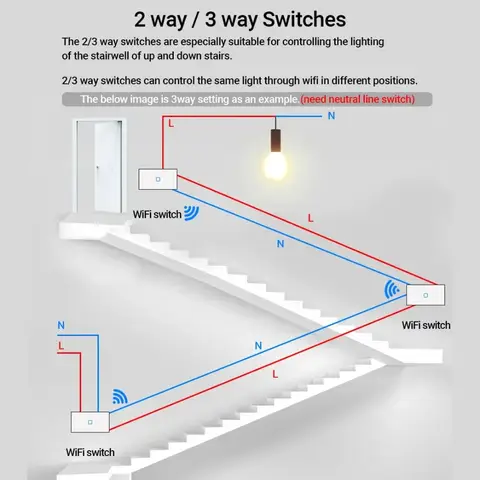 2 way / 3 way Switches

The 2/3 way switches are especially suitable for controlling the lighting of the stairwell of up and down stairs.

2/3 way switches can control the same light through wifi in different positions.

The below image is 3way setting as an example.(need neutral line switch)

L

N

WiFi switch

L

N

WiFi switch

N

L

N

L

WiFi switch