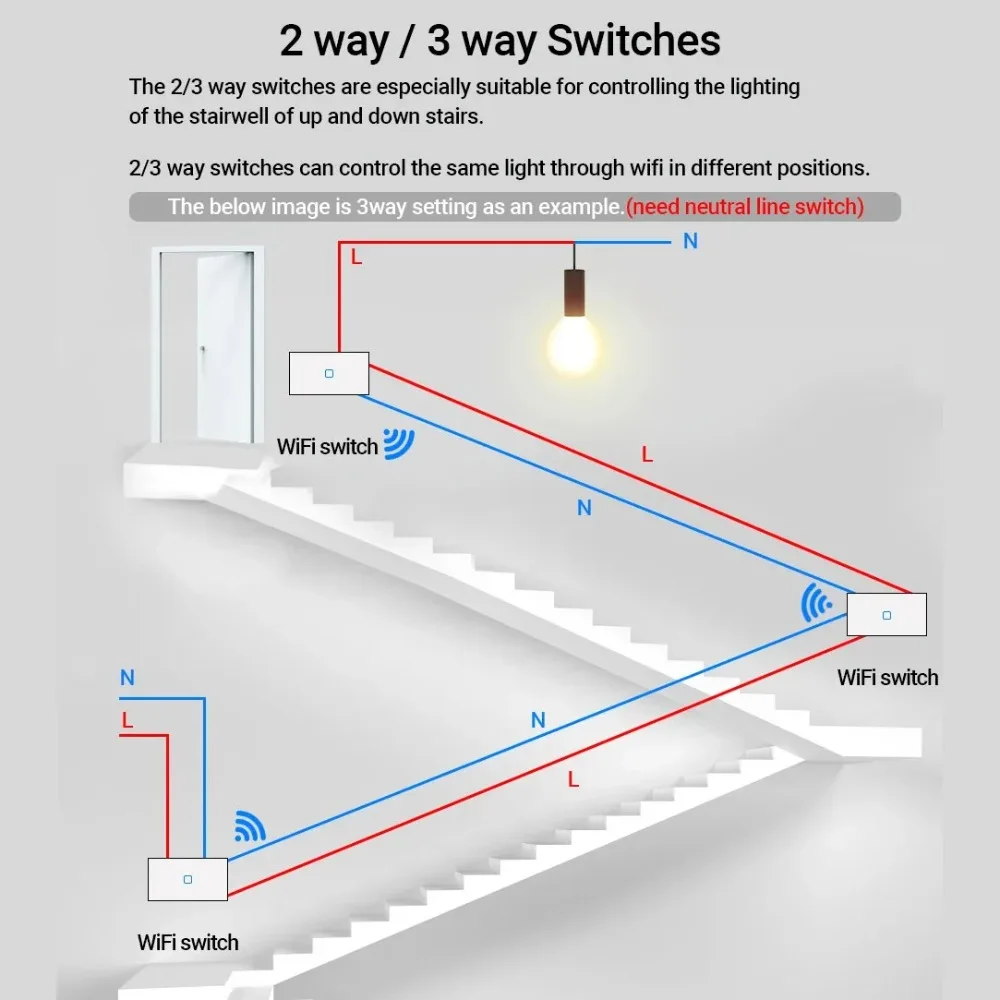 2 way / 3 way Switches

The 2/3 way switches are especially suitable for controlling the lighting of the stairwell of up and down stairs.

2/3 way switches can control the same light through wifi in different positions.

The below image is 3way setting as an example.(need neutral line switch)

L

N

WiFi switch

L

N

WiFi switch

N

L

N

L

WiFi switch