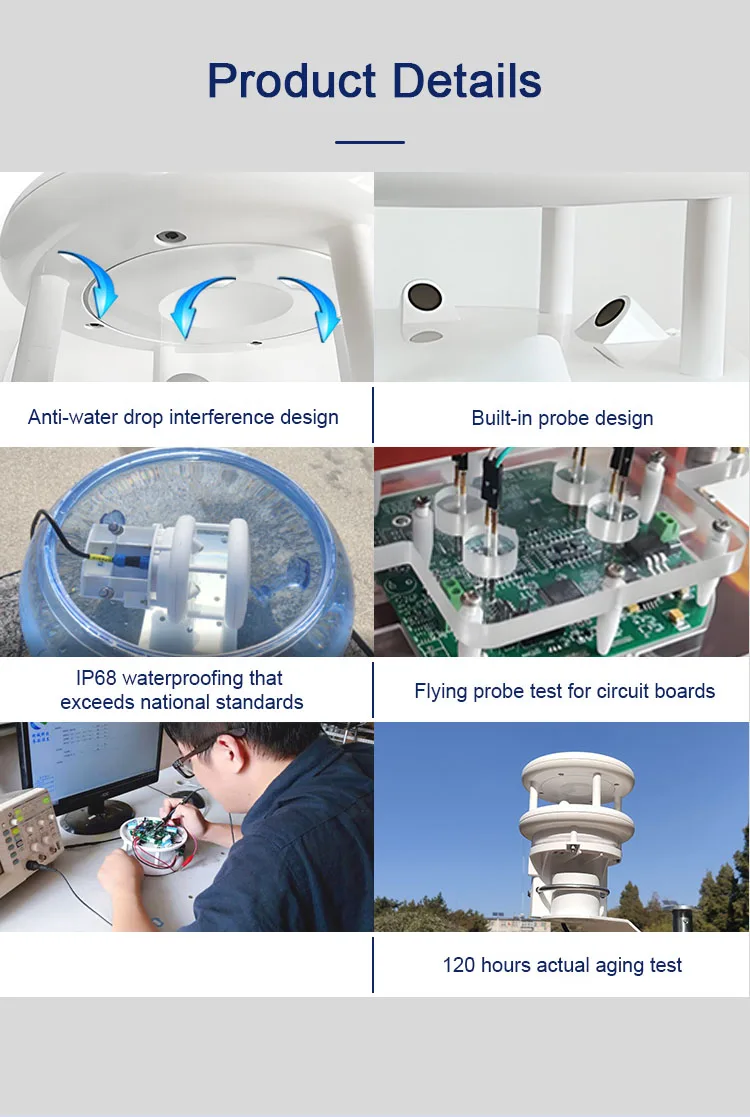 Product Details

Anti-water drop interference design

Built-in probe design

IP68 waterproofing that exceeds national standards

Flying probe test for circuit boards

120 hours actual aging test