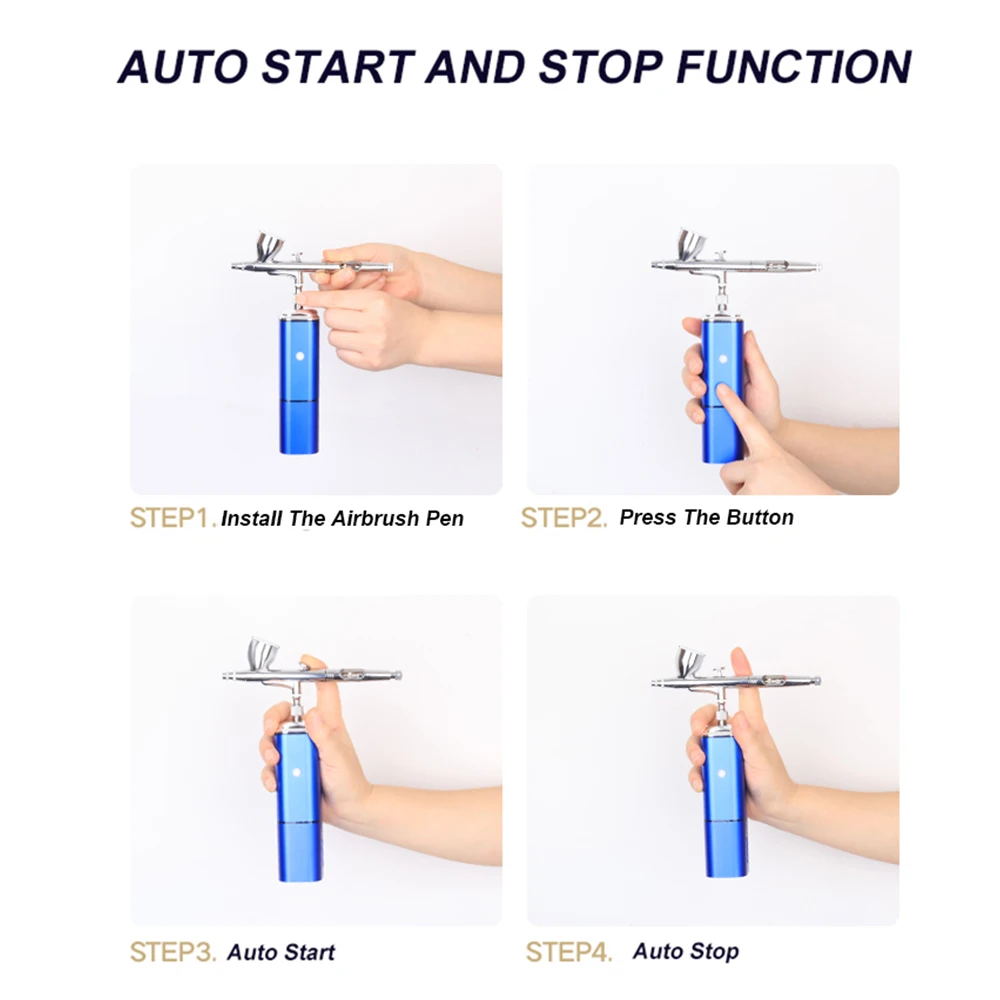 AUTO START AND STOP FUNCTION

STEP1. Install The Airbrush Pen

STEP2. Press The Button

STEP3. Auto Start

STEP4. Auto Stop