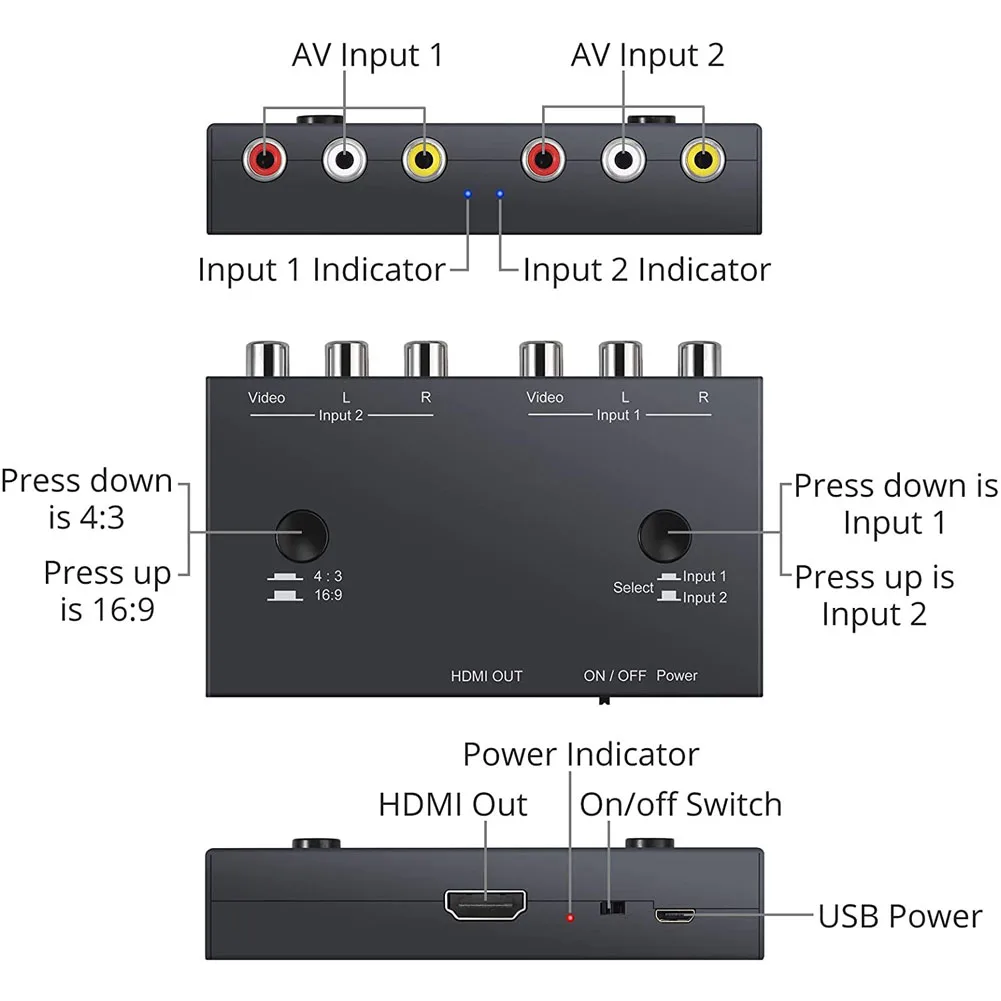 AV Input 1
AV Input 2

Input 1 Indicator
Input 2 Indicator

Video L R
Input 2
Video L R
Input 1

Press down is 4:3
Press up is 16:9

4 : 3
16:9

Press down is Input 1
Press up is Input 2

Select
Input 1
Input 2

HDMI OUT
ON / OFF Power

Power Indicator
HDMI Out
On/off Switch
USB Power