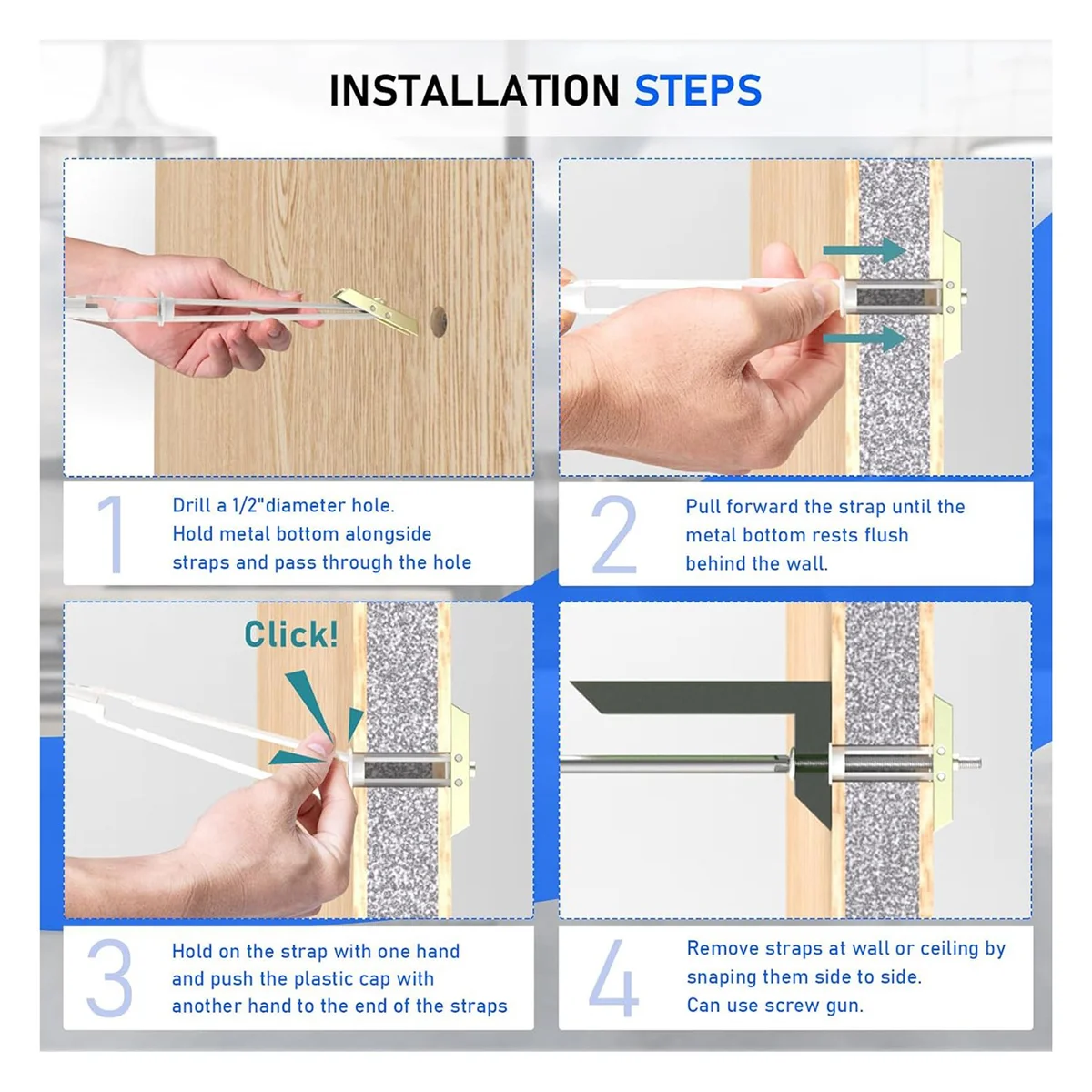 INSTALLATION STEPS

1 Drill a 1/2"diameter hole. Hold metal bottom alongside straps and pass through the hole

2 Pull forward the strap until the metal bottom rests flush behind the wall.

Click!

3 Hold on the strap with one hand and push the plastic cap with another hand to the end of the straps

4 Remove straps at wall or ceiling by snaping them side to side. Can use screw gun.