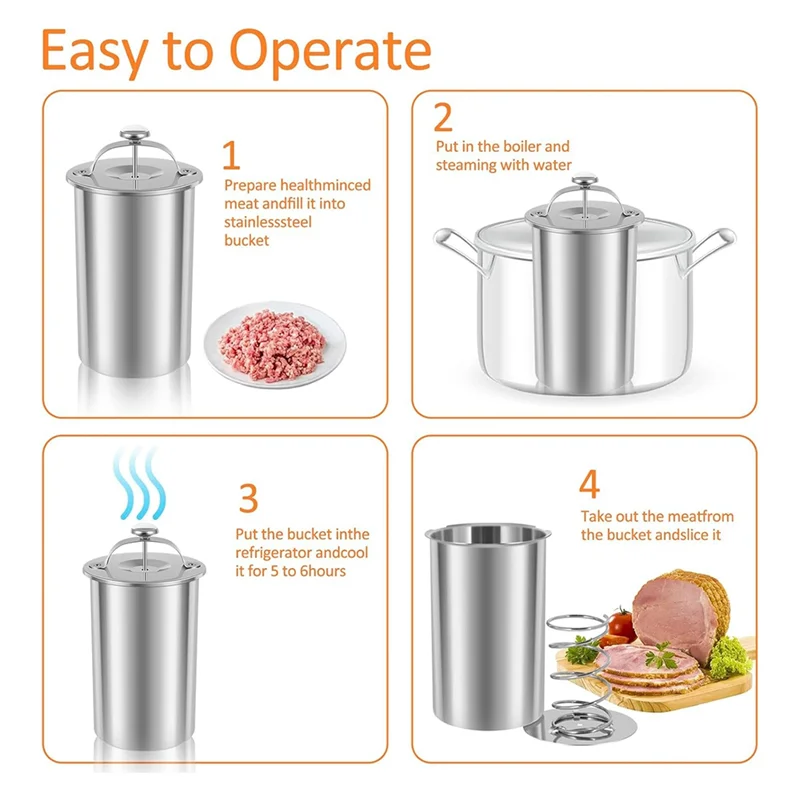 Easy to Operate

1

Prepare healthminced meat andfill it into stainlesssteel bucket

2

Put in the boiler and steaming with water

3

Put the bucket inthe refrigerator andcool it for 5 to 6hours

4

Take out the meatfrom the bucket andslice it