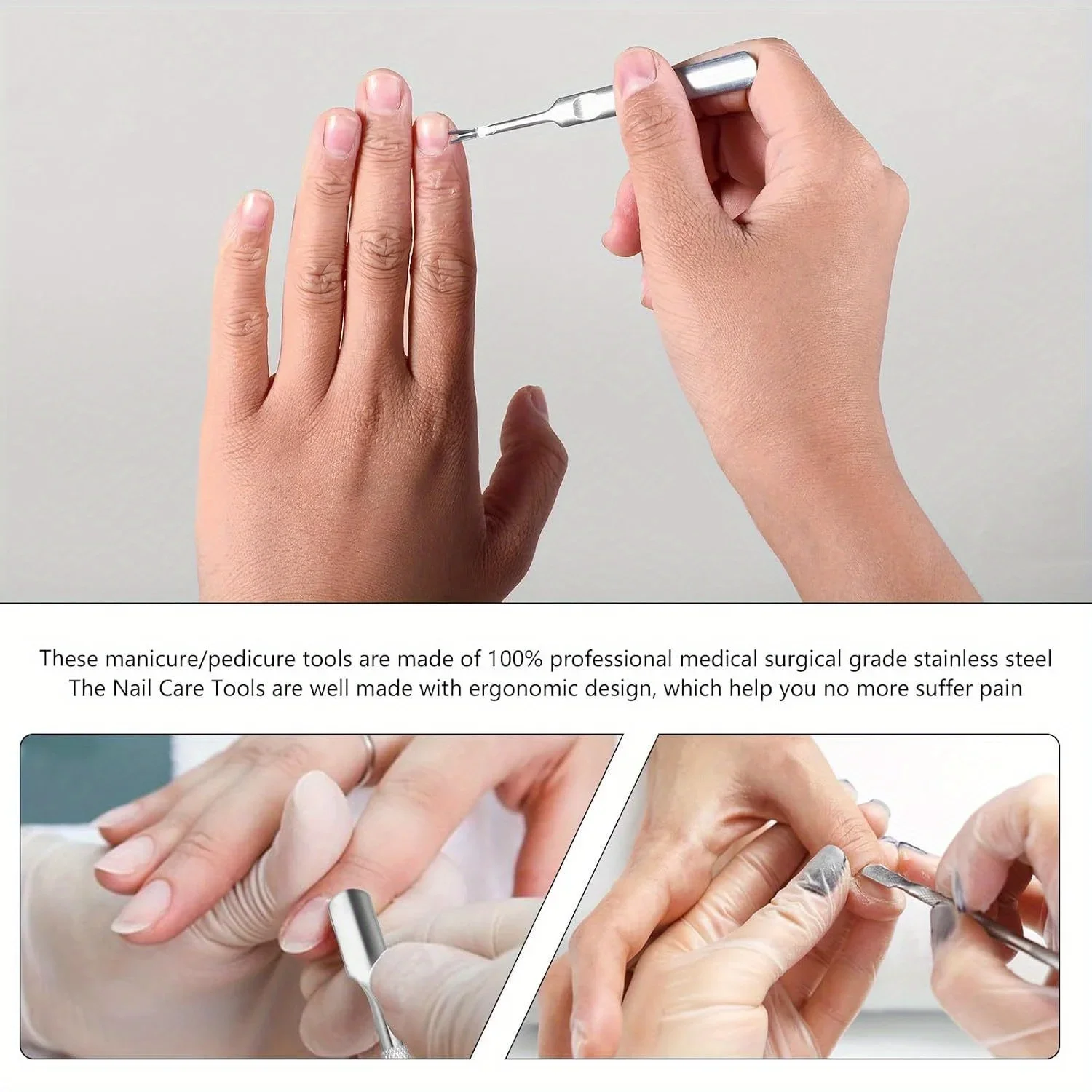 These manicure/pedicure tools are made of 100% professional medical surgical grade stainless steel
The Nail Care Tools are well made with ergonomic design, which help you no more suffer pain