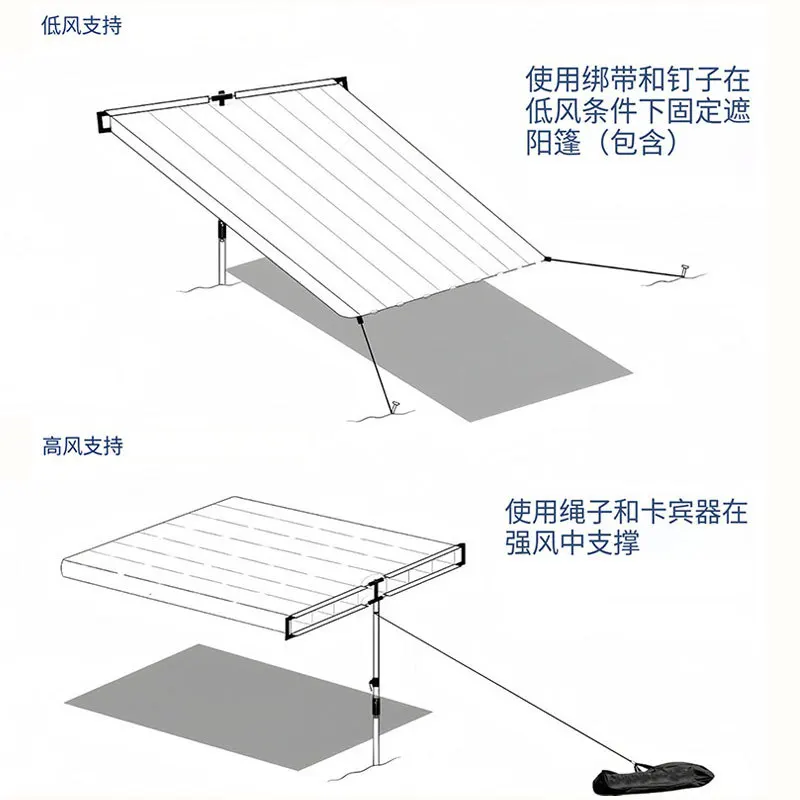 低风支持

使用绑带和钉子在低风条件下固定遮阳篷（包含）

高风支持

使用绳子和卡宾器在强风中支撑