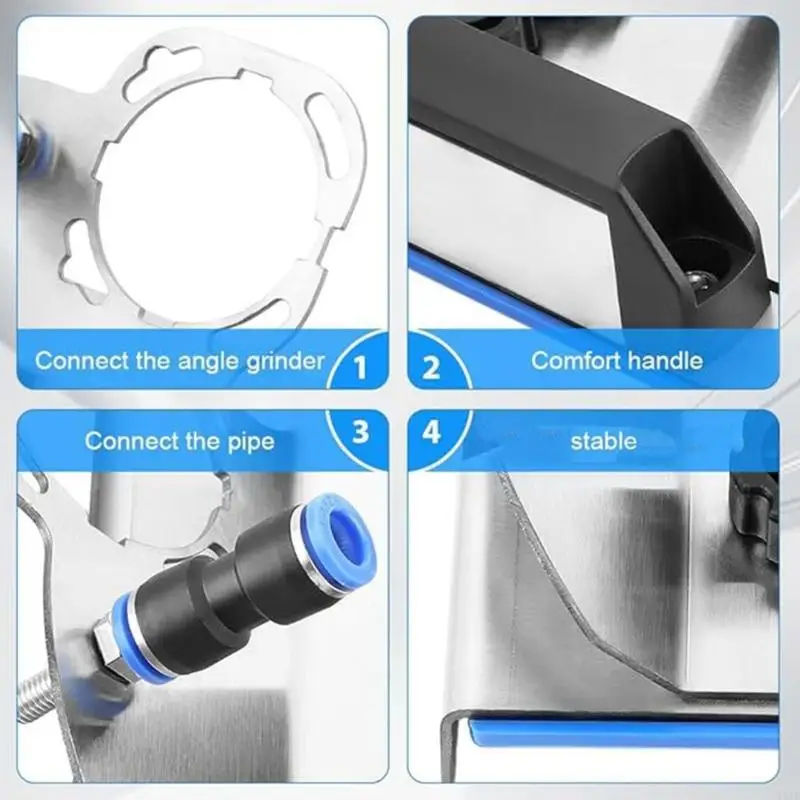 Connect the angle grinder 1

2 Comfort handle

Connect the pipe 3

4 stable