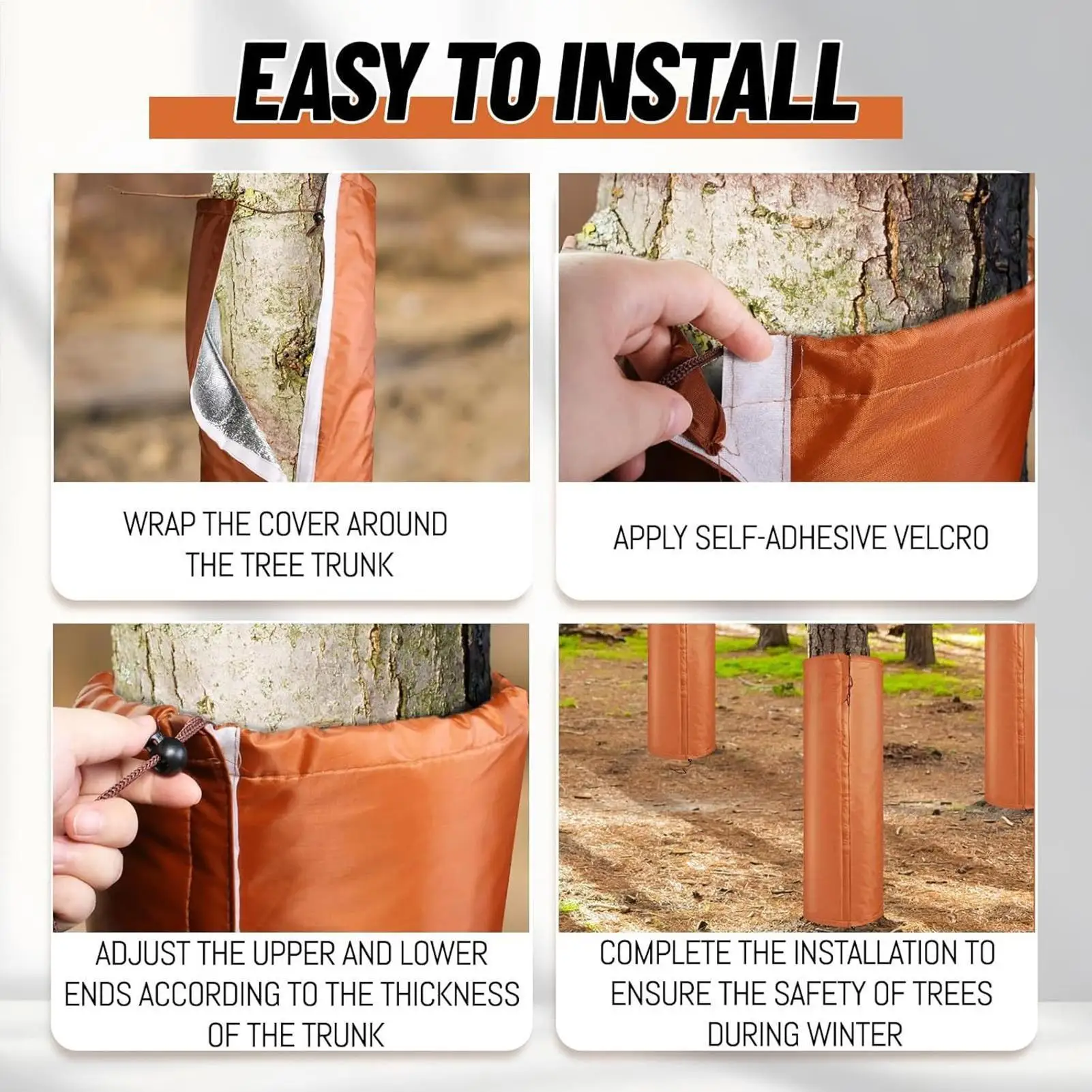 EASY TO INSTALL

WRAP THE COVER AROUND THE TREE TRUNK

APPLY SELF-ADHESIVE VELCRO

ADJUST THE UPPER AND LOWER ENDS ACCORDING TO THE THICKNESS OF THE TRUNK

COMPLETE THE INSTALLATION TO ENSURE THE SAFETY OF TREES DURING WINTER