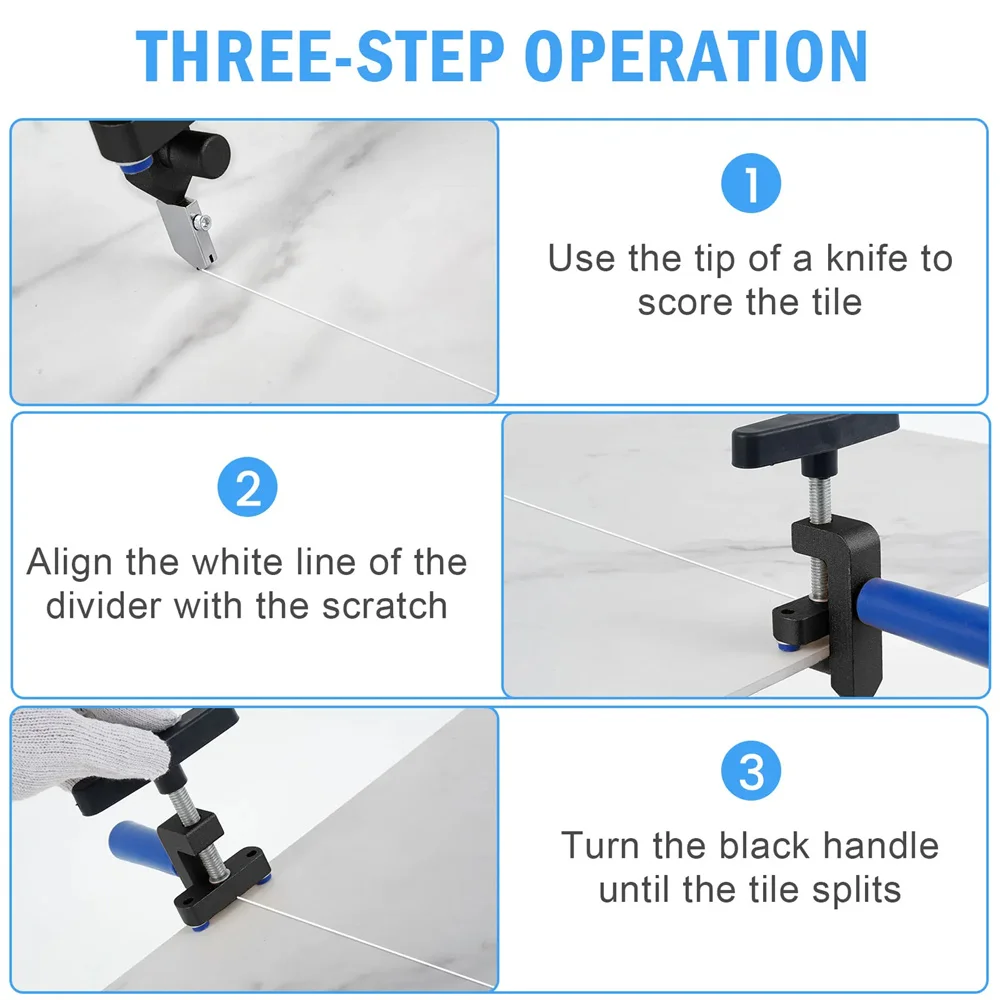 THREE-STEP OPERATION

1

Use the tip of a knife to score the tile

2

Align the white line of the divider with the scratch

3

Turn the black handle until the tile splits