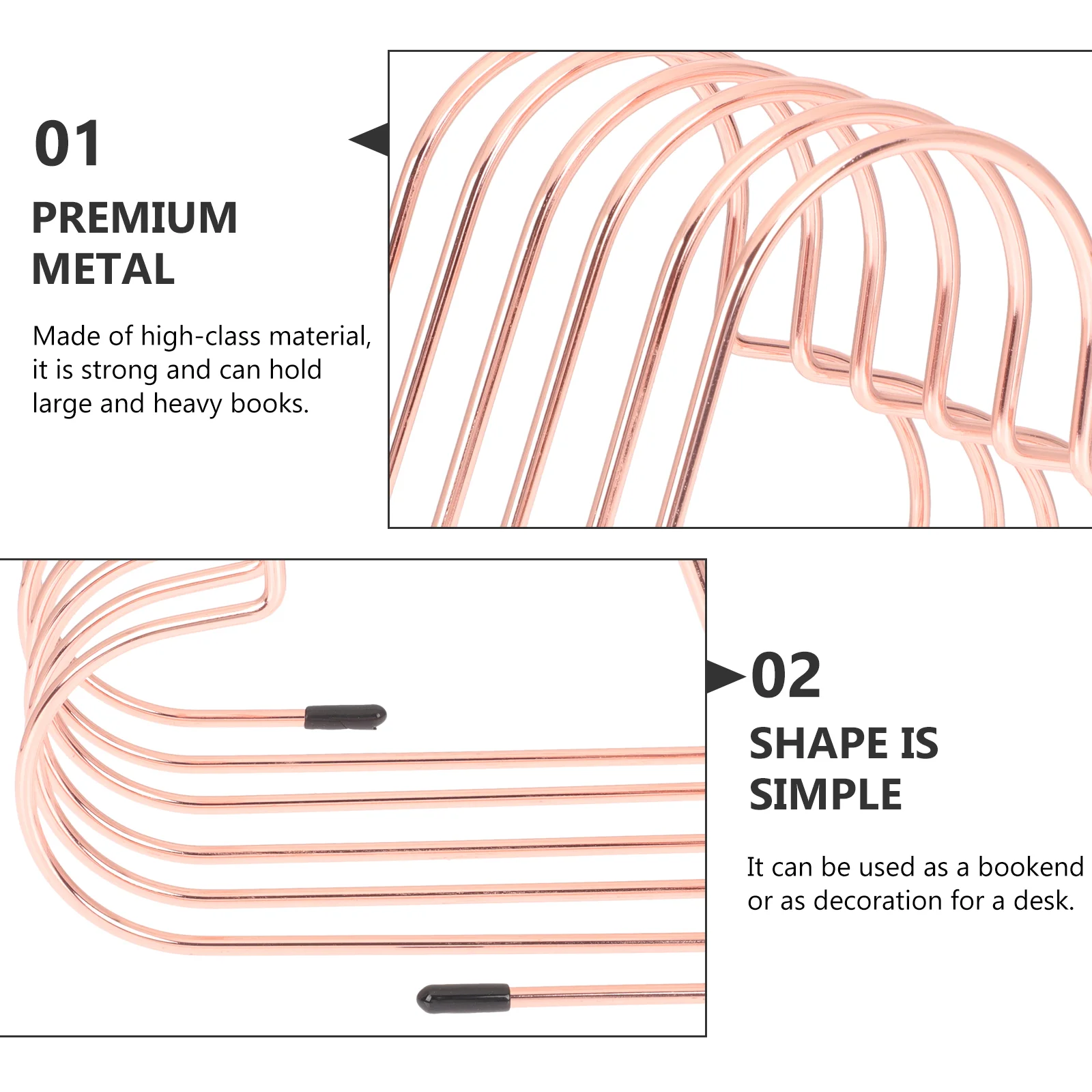 01

PREMIUM METAL

Made of high-class material, it is strong and can hold large and heavy books.

02

SHAPE IS SIMPLE

It can be used as a bookend or as decoration for a desk.