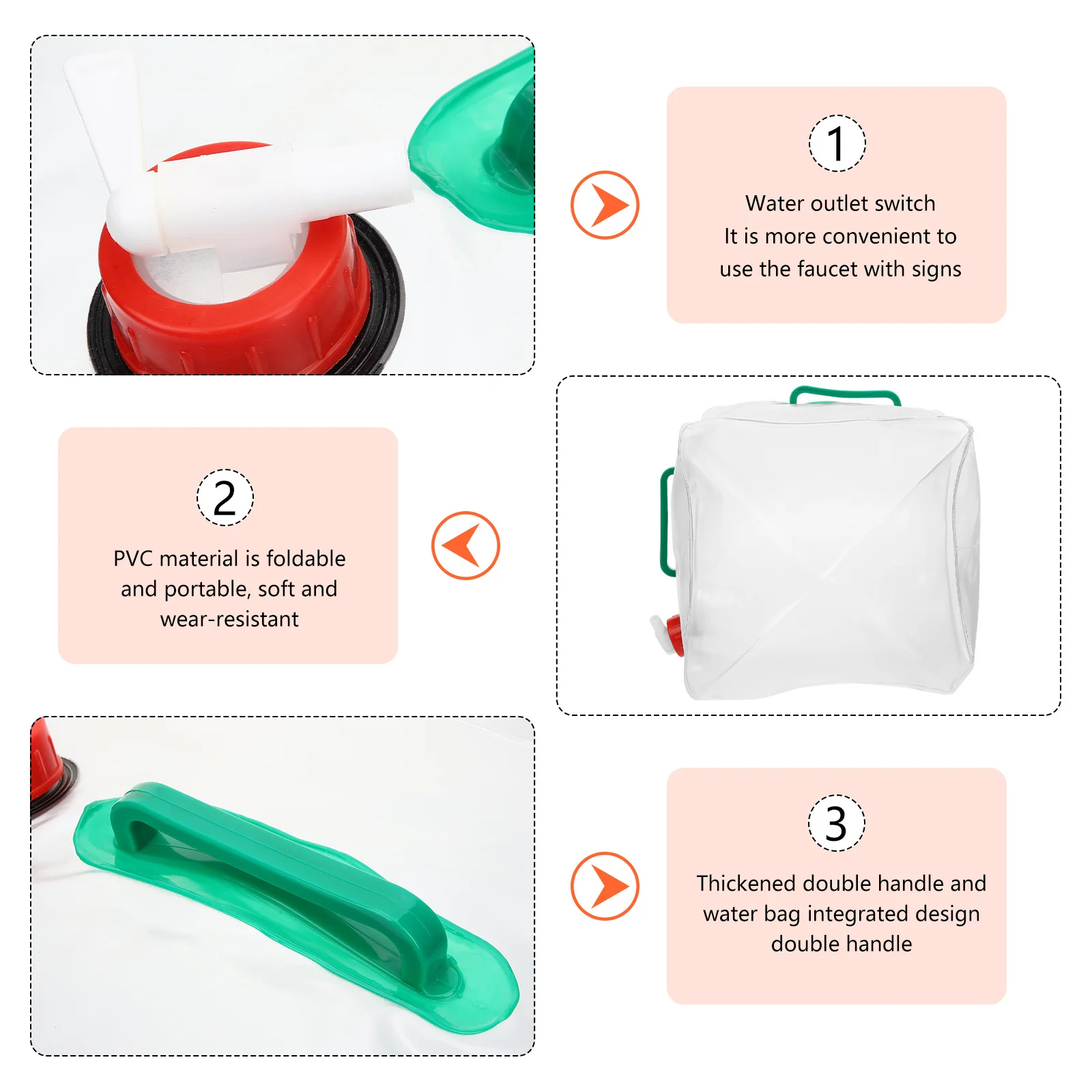 1

Water outlet switch
It is more convenient to use the faucet with signs

2

PVC material is foldable and portable, soft and wear-resistant

3

Thickened double handle and water bag integrated design double handle