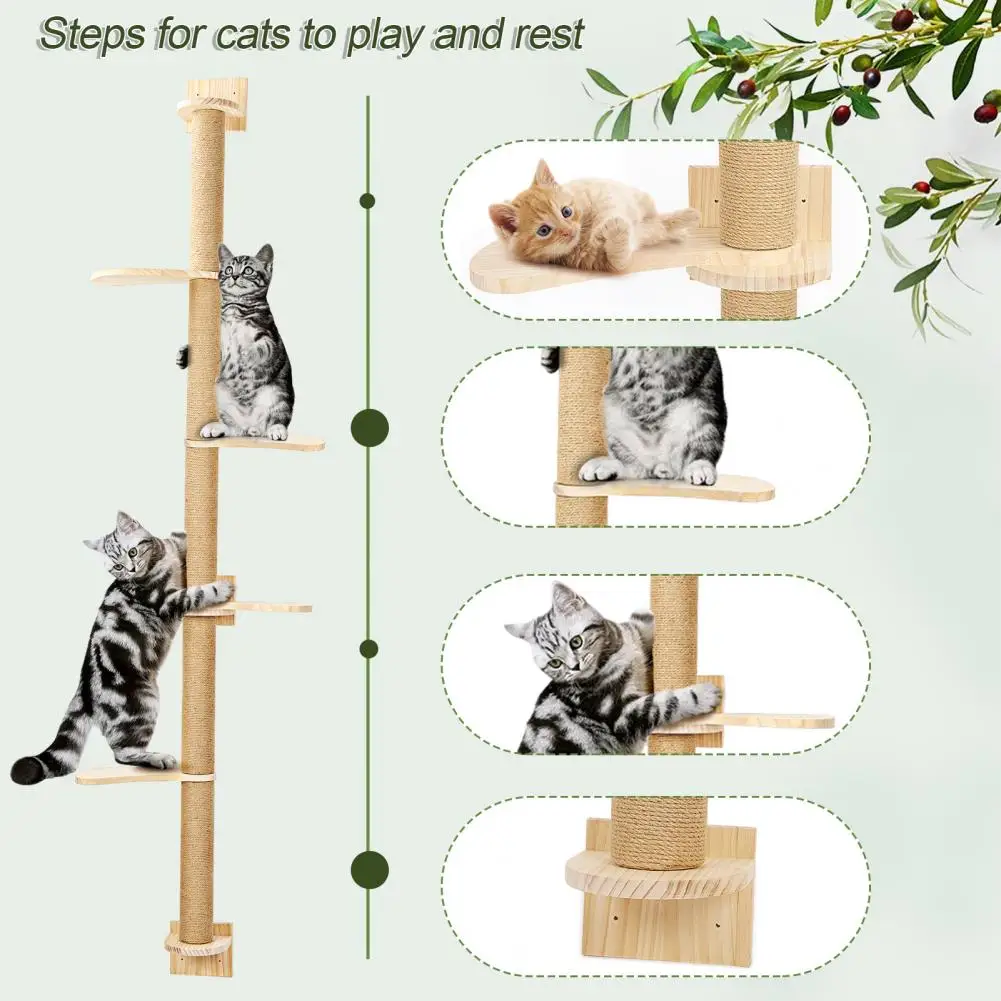 Steps for cats to play and rest