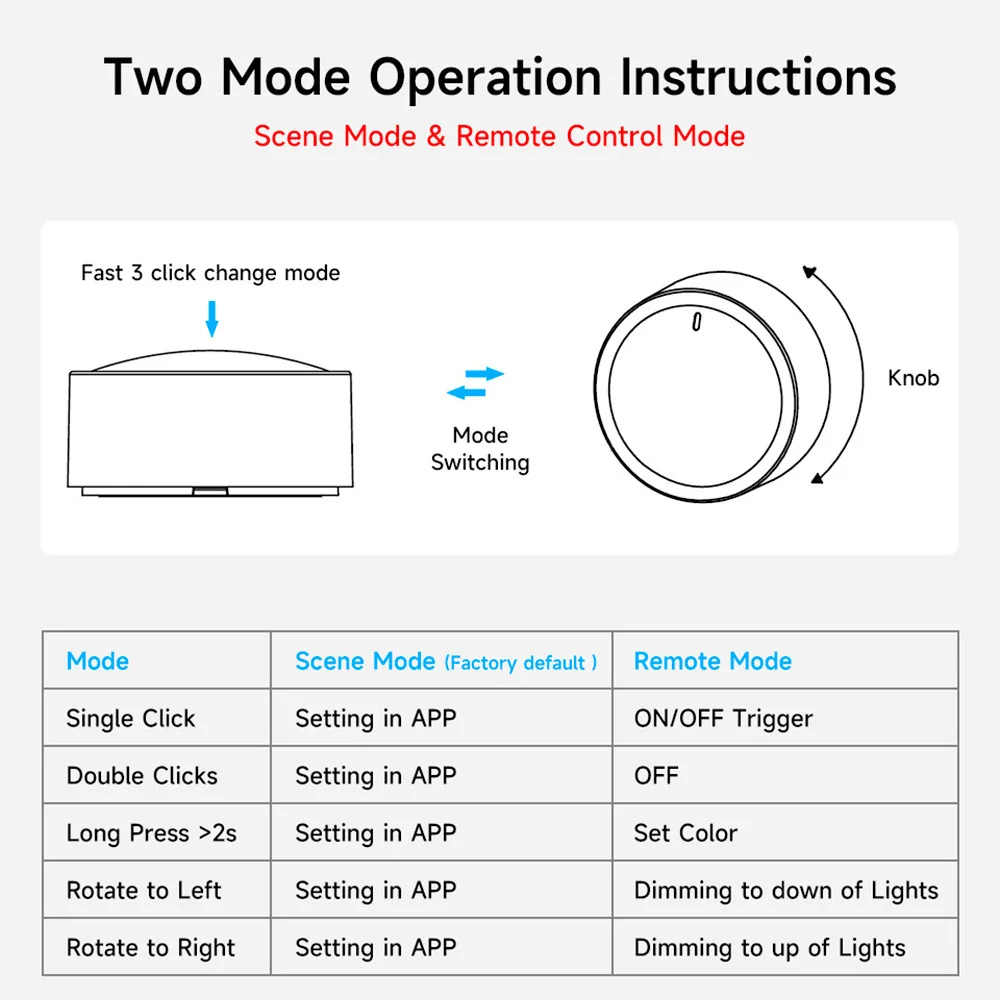 Two Mode Operation Instructions

Scene Mode & Remote Control Mode

Fast 3 click change mode

Mode Switching

Knob

| Mode | Scene Mode (Factory default ) | Remote Mode |
|---|---|---|
| Single Click | Setting in APP | ON/OFF Trigger |
| Double Clicks | Setting in APP | OFF |
| Long Press >2s | Setting in APP | Set Color |
| Rotate to Left | Setting in APP | Dimming to down of Lights |
| Rotate to Right | Setting in APP | Dimming to up of Lights |