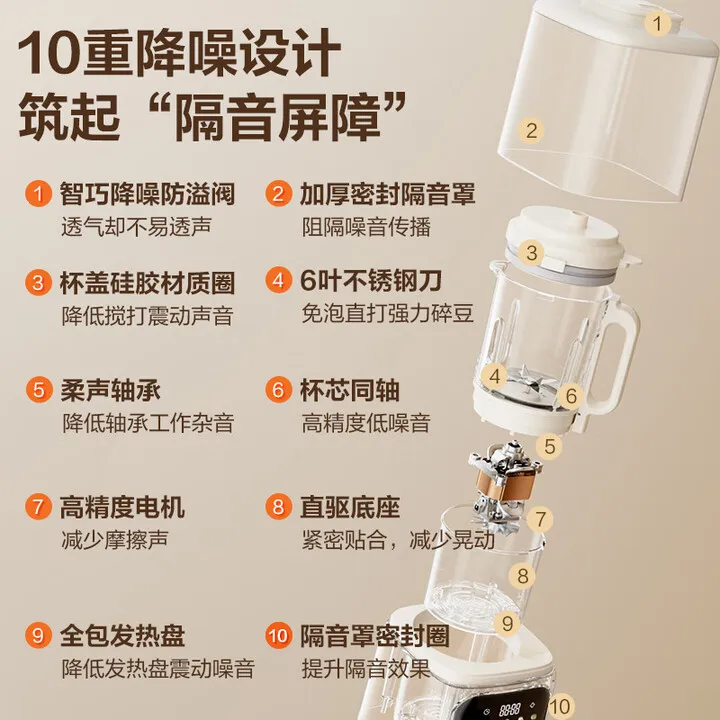 10重降噪设计
筑起“隔音屏障”

1 智巧降噪防溢阀
透气却不易透声

2 加厚密封隔音罩
阻隔噪音传播

3 杯盖硅胶材质圈
降低搅打震动声音

4 6叶不锈钢刀
免泡直打强力碎豆

5 柔声轴承
降低轴承工作杂音

6 杯芯同轴
高精度低噪音

7 高精度电机
减少摩擦声

8 直驱底座
紧密贴合，减少晃动

9 全包发热盘
降低发热盘震动噪音

10 隔音罩密封圈
提升隔音效果

1
2
3
4
6
5
7
8
9
10