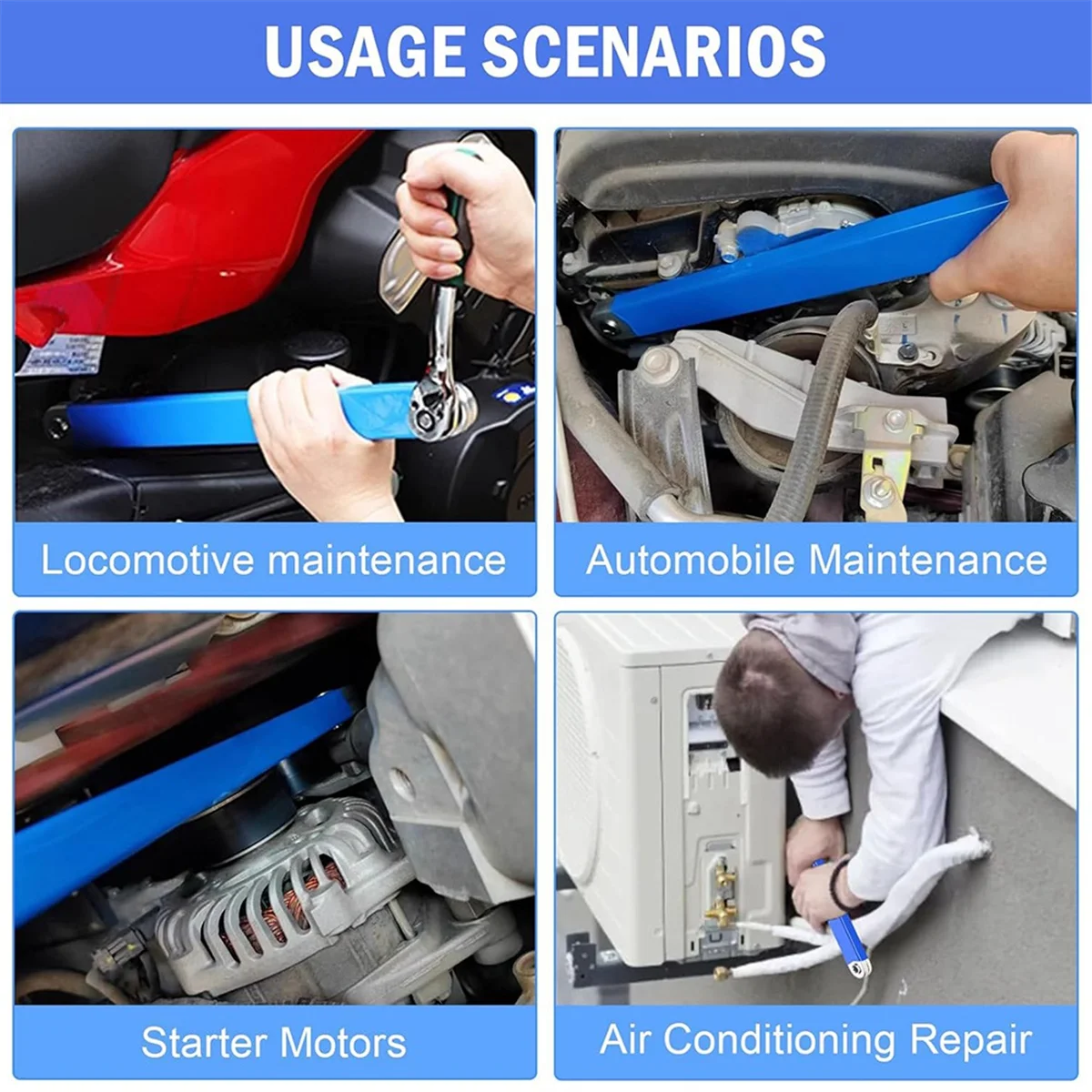 USAGE SCENARIOS

Locomotive maintenance

Automobile Maintenance

Starter Motors

Air Conditioning Repair