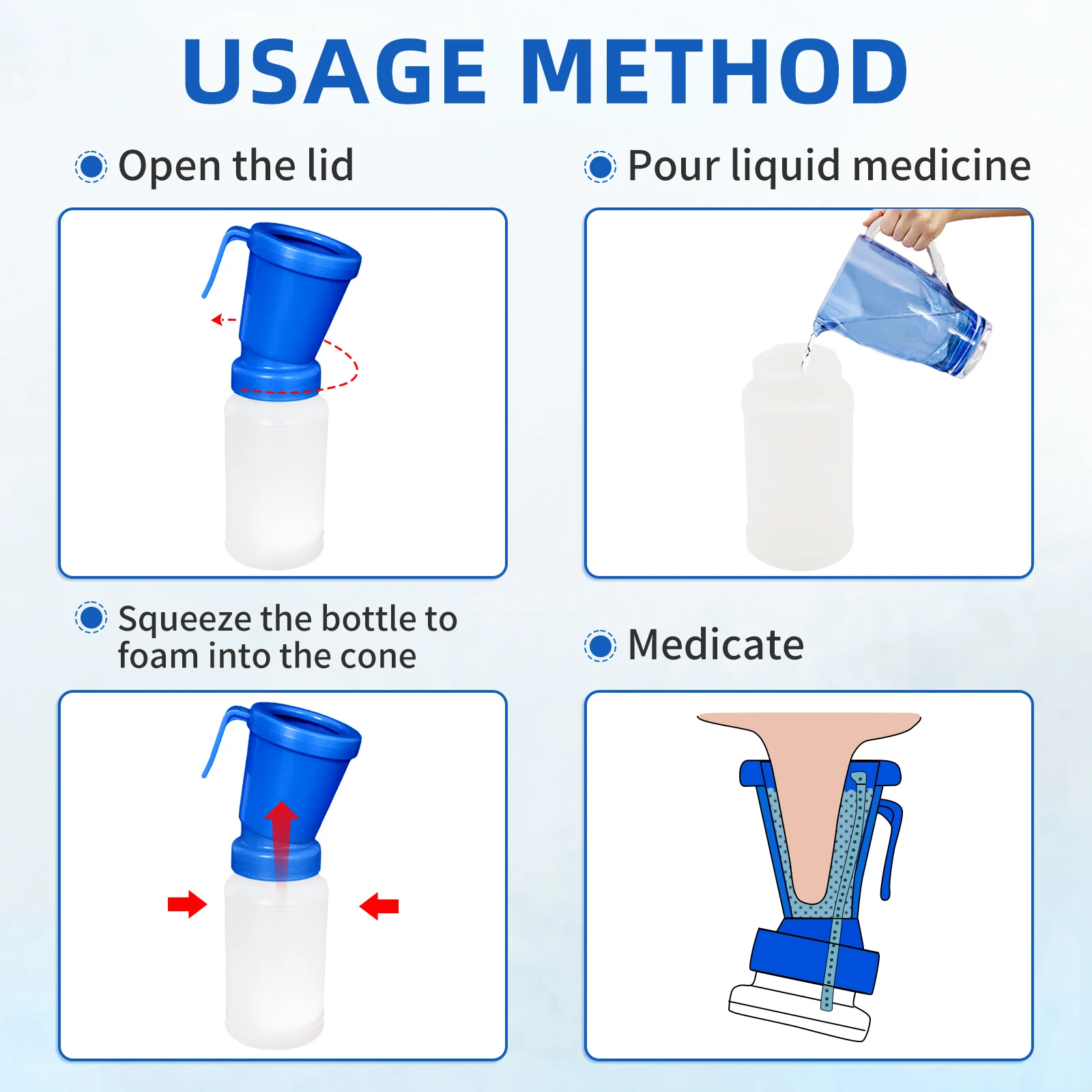 USAGE METHOD

Open the lid

Pour liquid medicine

Squeeze the bottle to foam into the cone

Medicate