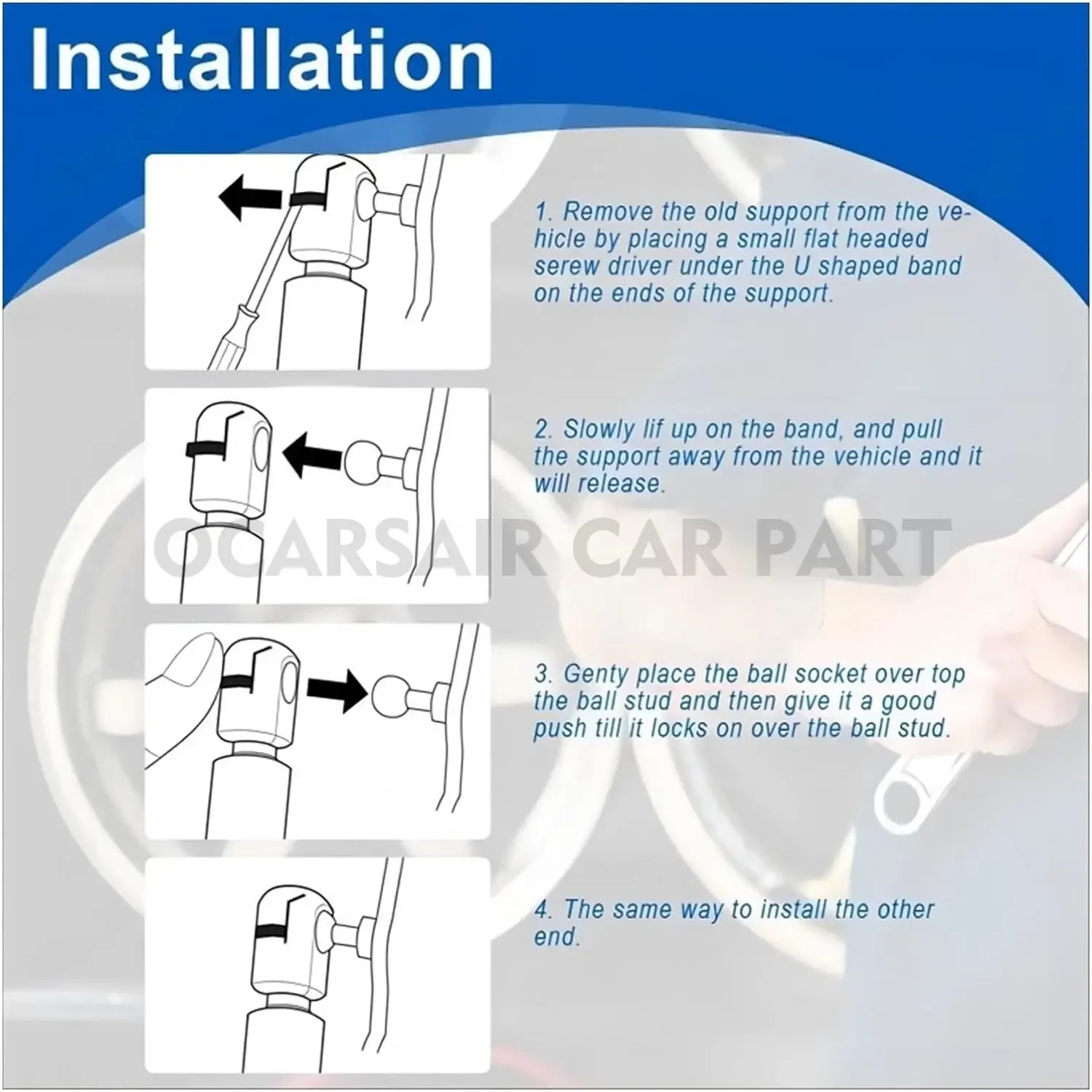 Installation

1. Remove the old support from the vehicle by placing a small flat headed serew driver under the U shaped band on the ends of the support.

2. Slowly lif up on the band, and pull the support away from the vehicle and it will release.

OCARSAIR CAR PART

3. Genty place the ball socket over top the ball stud and then give it a good push till it locks on over the ball stud.

4. The same way to install the other end.