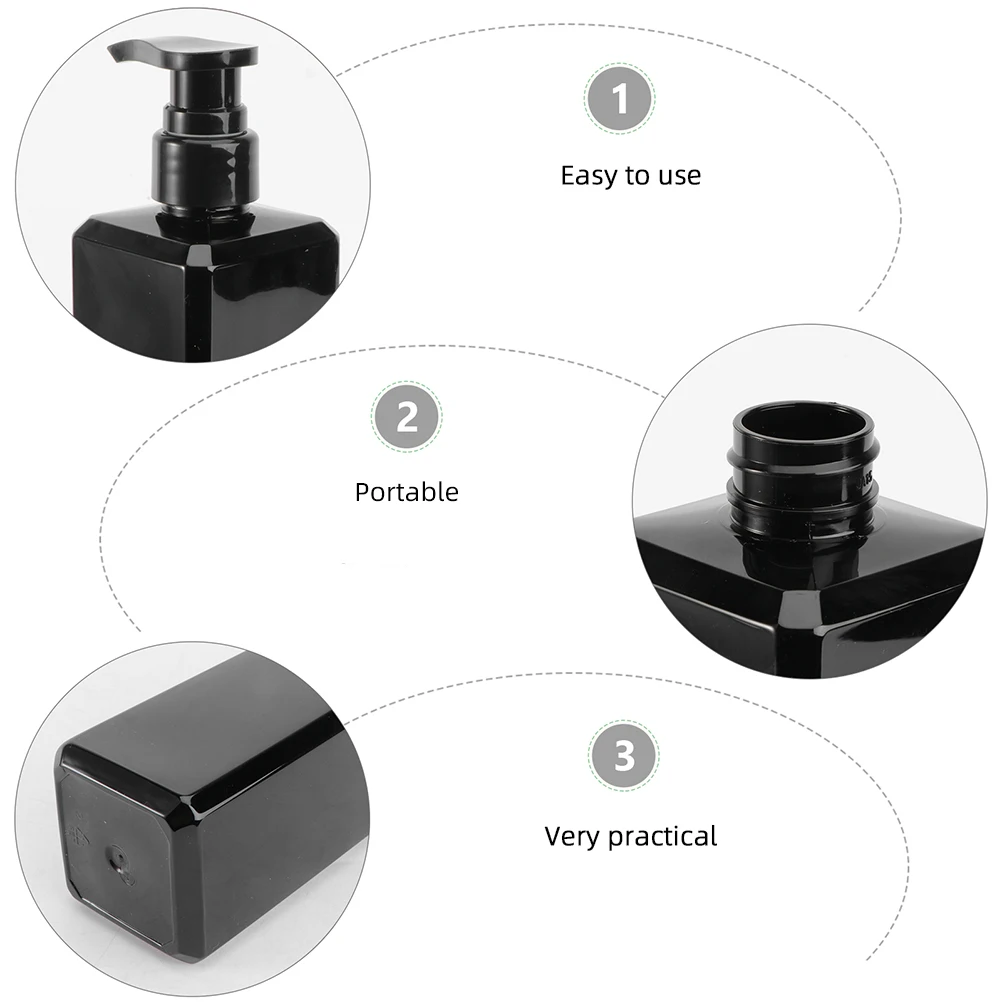 1

Easy to use

2

Portable

3

Very practical