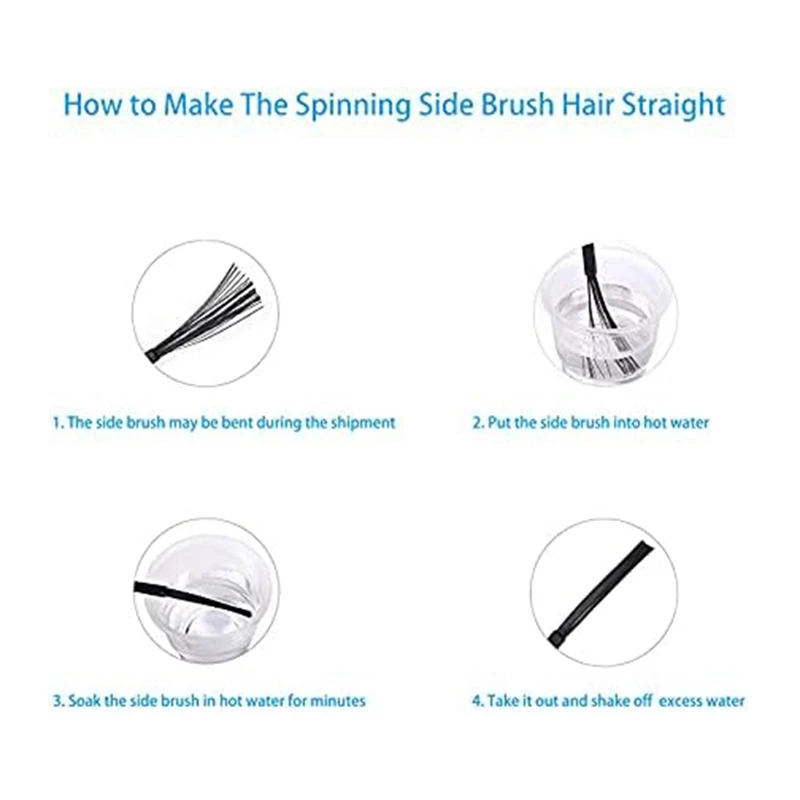 How to Make The Spinning Side Brush Hair Straight

1. The side brush may be bent during the shipment

2. Put the side brush into hot water

3. Soak the side brush in hot water for minutes

4. Take it out and shake off excess water