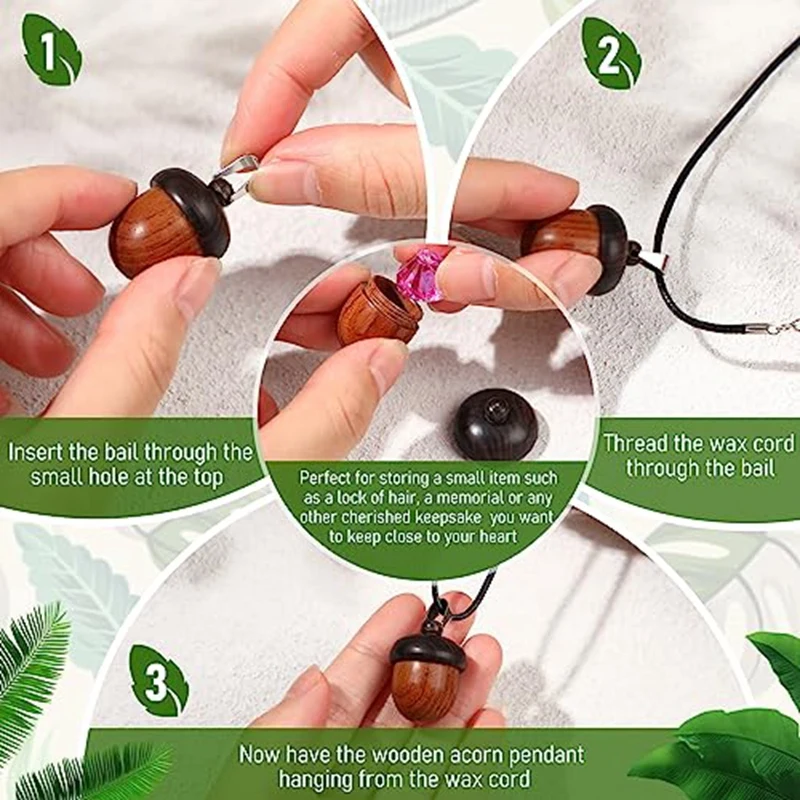 1

Insert the bail through the small hole at the top

2

Thread the wax cord through the bail

Perfect for storing a small item such as a lock of hair, a memorial or any other cherished keepsake you want to keep close to your heart

3

Now have the wooden acorn pendant hanging from the wax cord