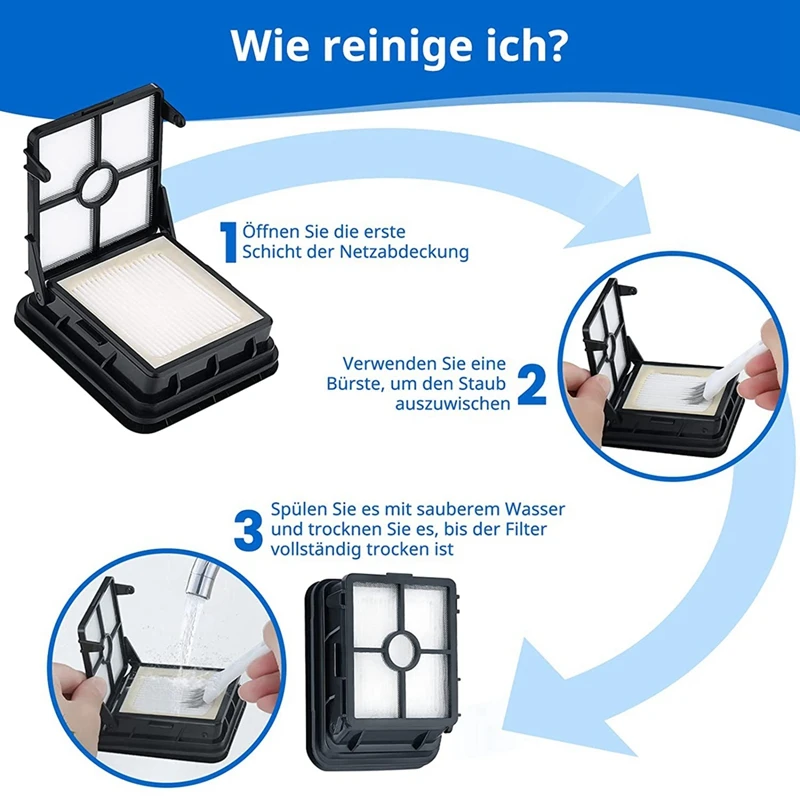 Wie reinige ich?

1 Öffnen Sie die erste Schicht der Netzabdeckung

Verwenden Sie eine Bürste, um den Staub auszuwischen 2

3 Spülen Sie es mit sauberem Wasser und trocknen Sie es, bis der Filter vollständig trocken ist