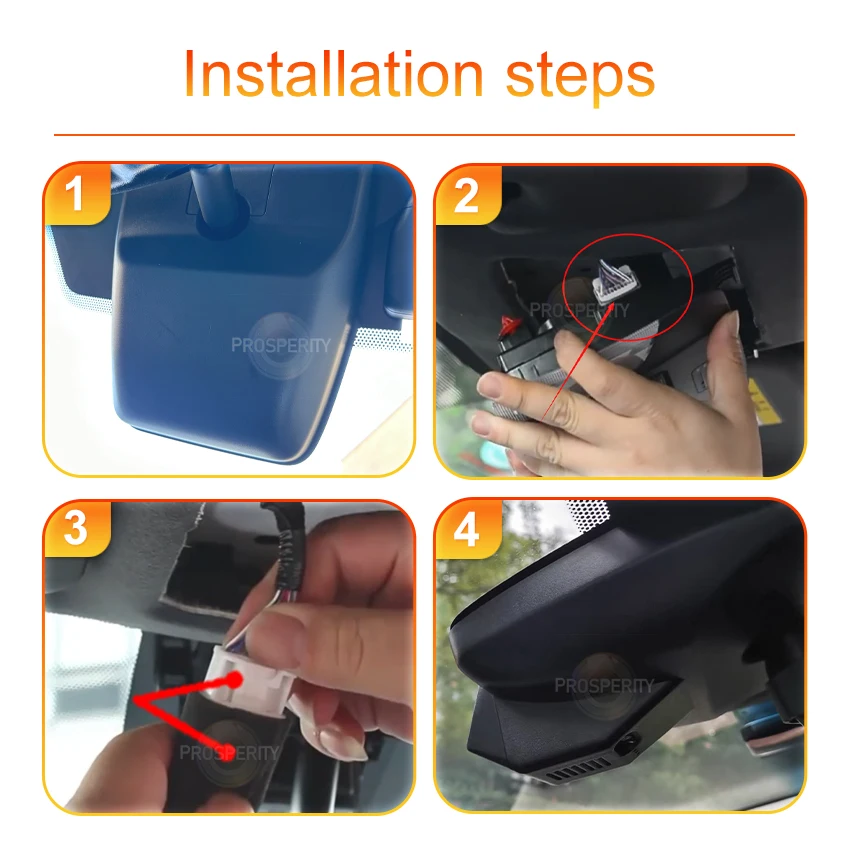 Installation steps

1

2

3

4

PROSPERITY