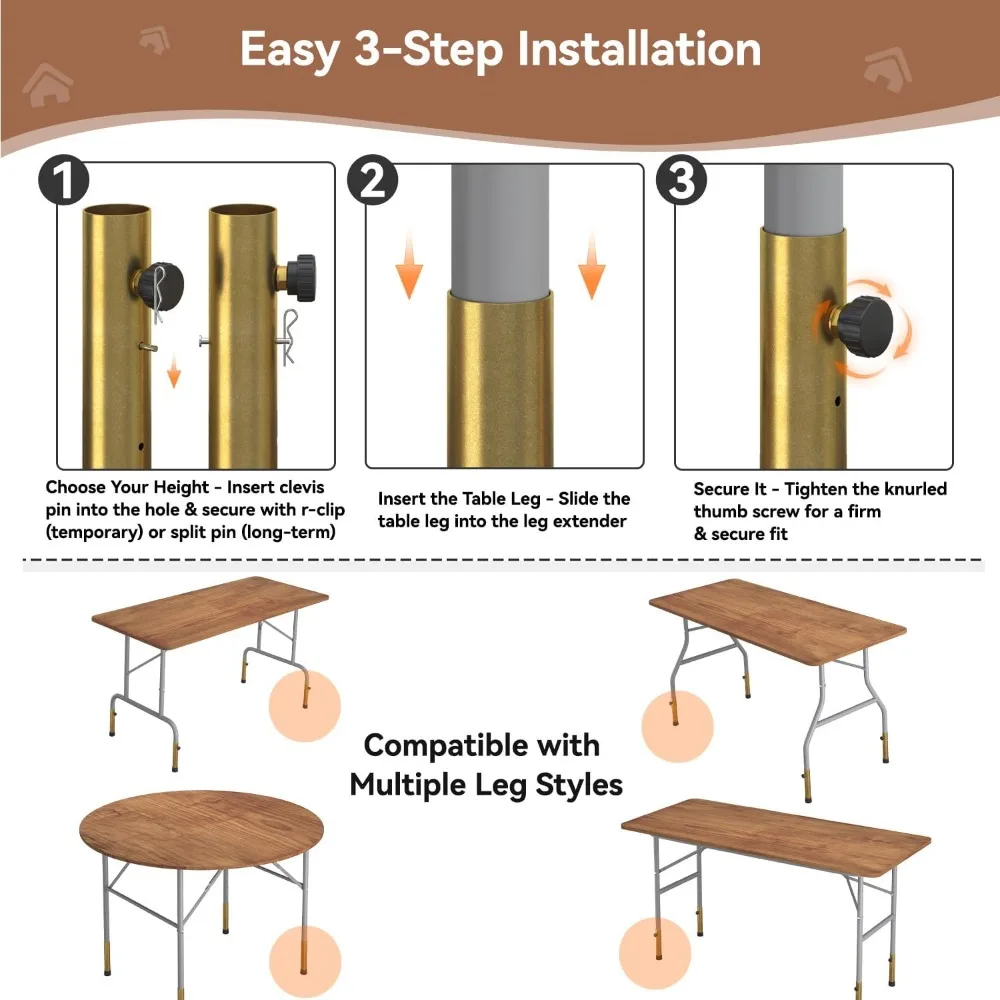 Easy 3-Step Installation

1

Choose Your Height - Insert clevis pin into the hole & secure with r-clip (temporary) or split pin (long-term)

2

Insert the Table Leg - Slide the table leg into the leg extender

3

Secure It - Tighten the knurled thumb screw for a firm & secure fit

Compatible with Multiple Leg Styles