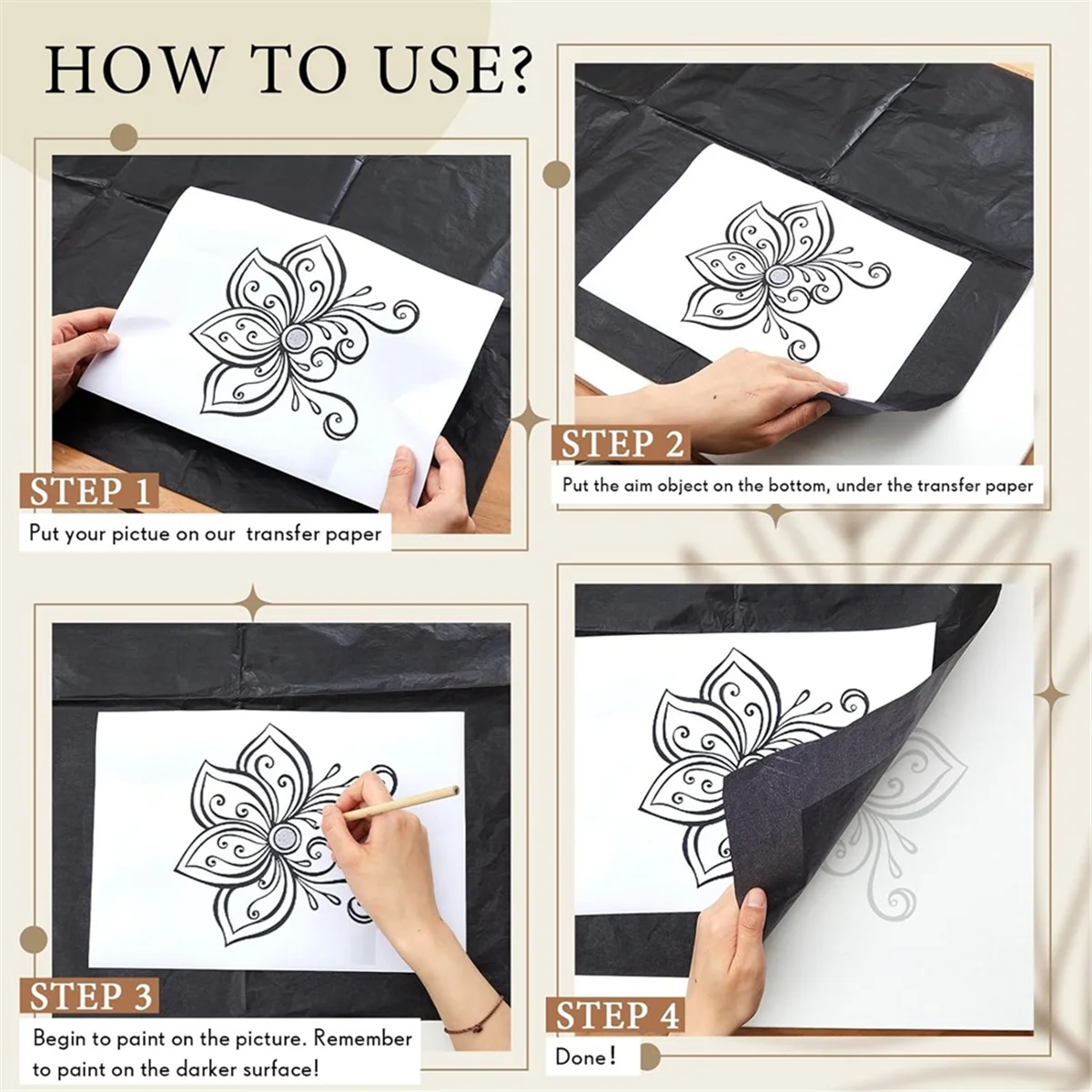 HOW TO USE?

STEP 1
Put your pictue on our transfer paper

STEP 2
Put the aim object on the bottom, under the transfer paper

STEP 3
Begin to paint on the picture. Remember to paint on the darker surface!

STEP 4
Done!